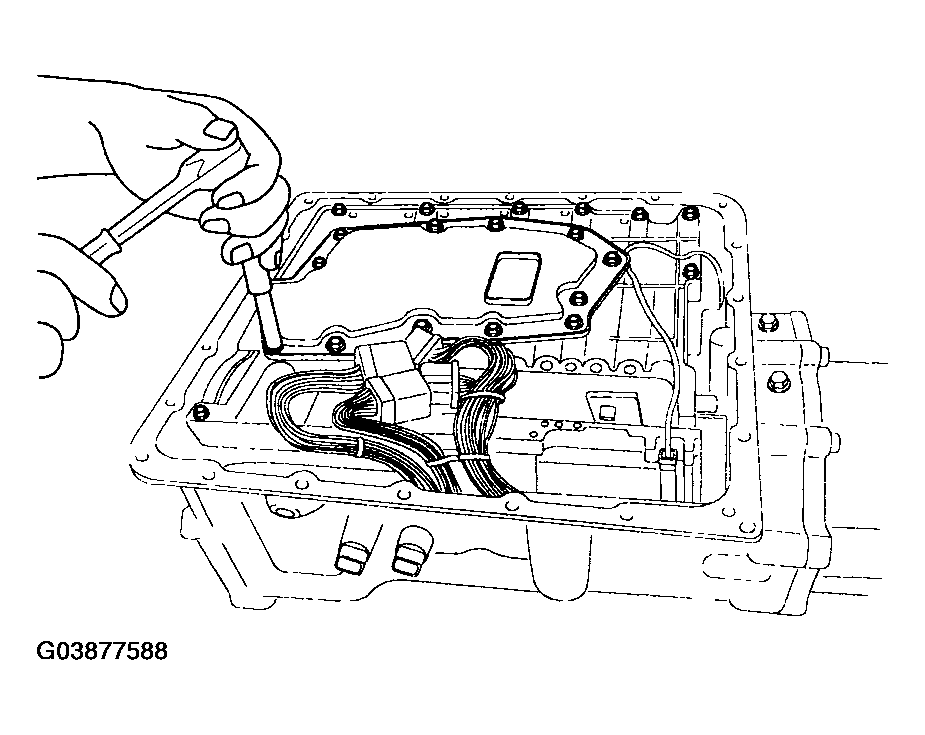 G03877588