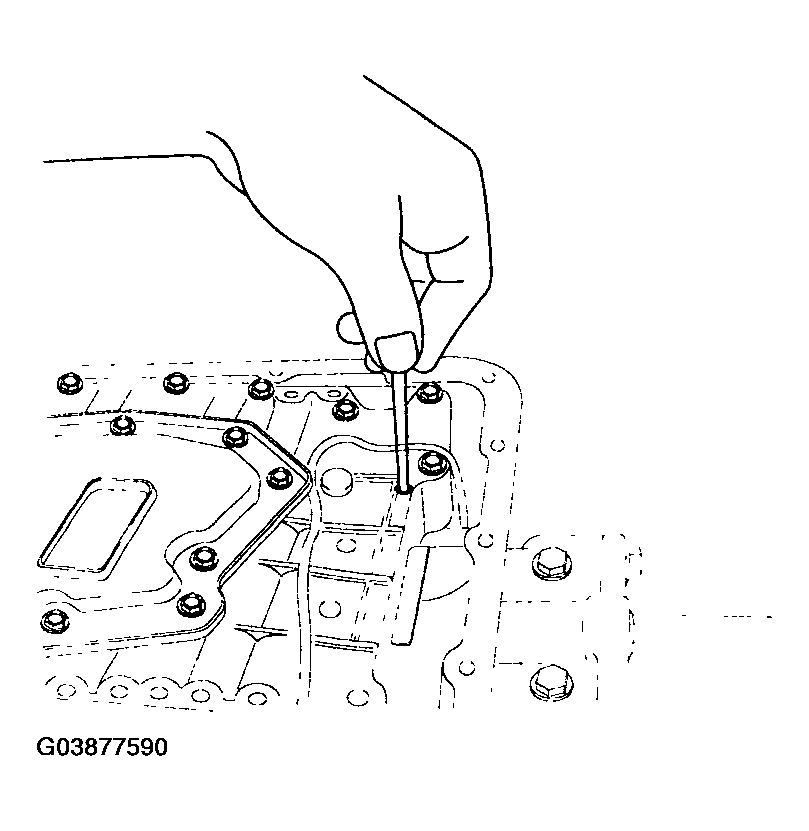 G03877590