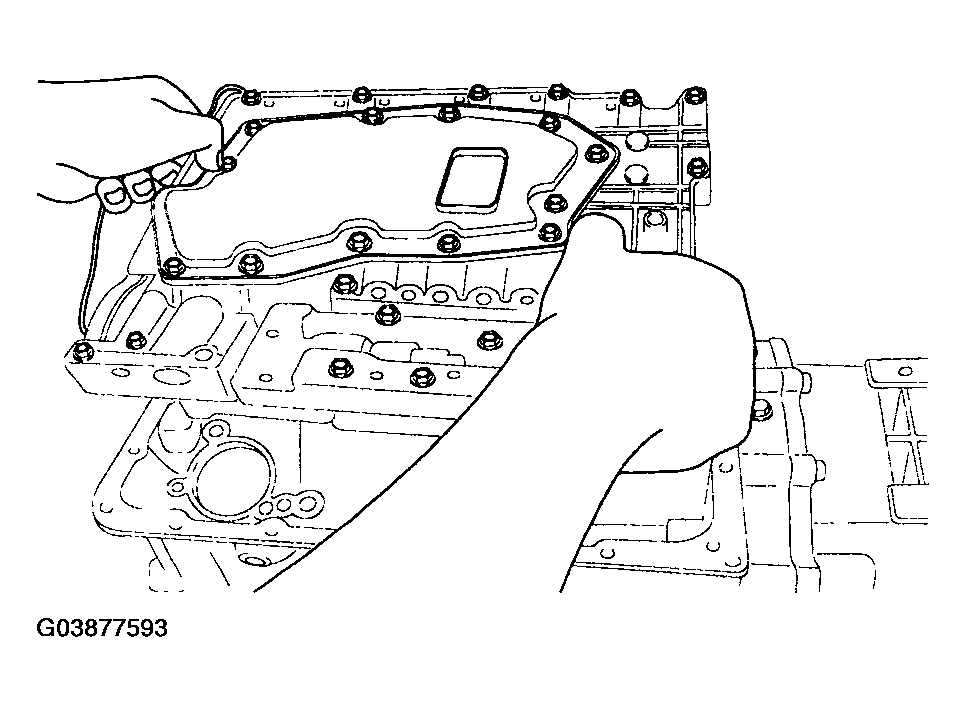 G03877593