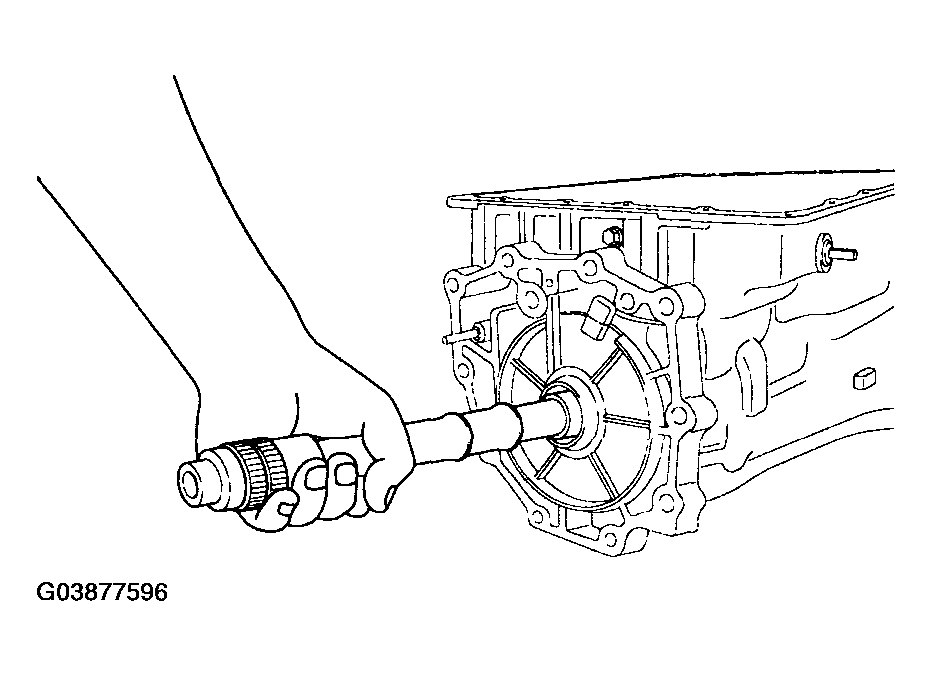 G03877596