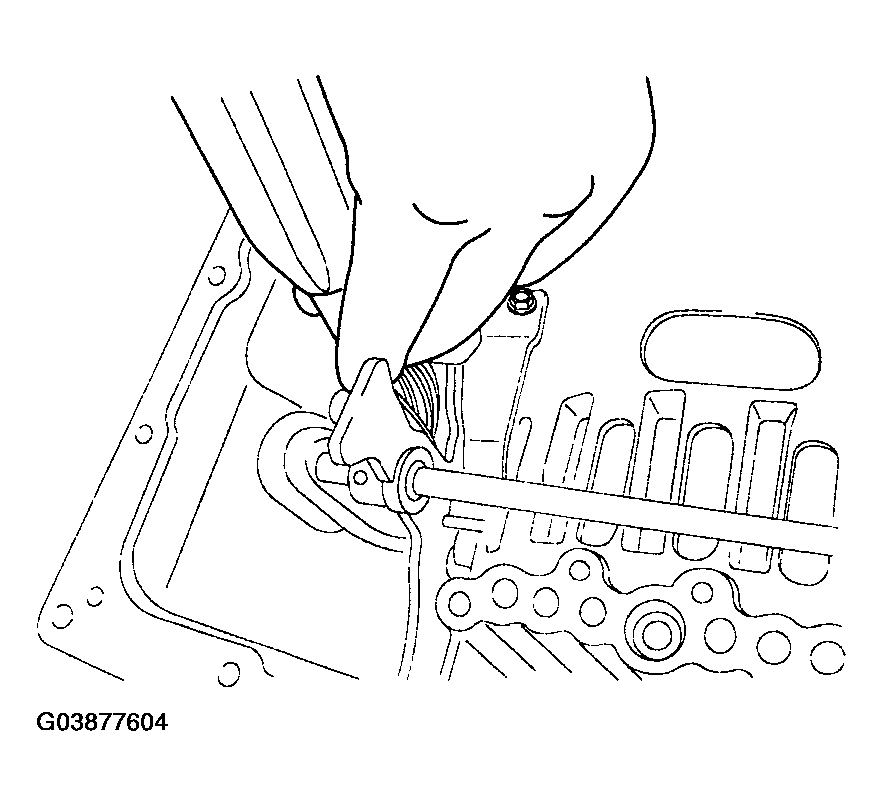 G03877604