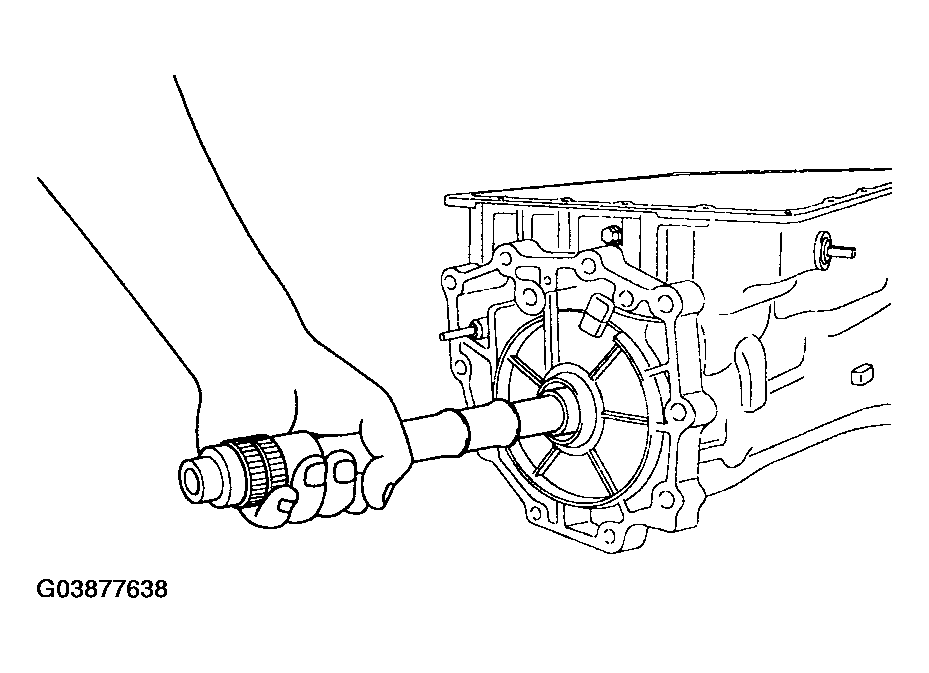 G03877638