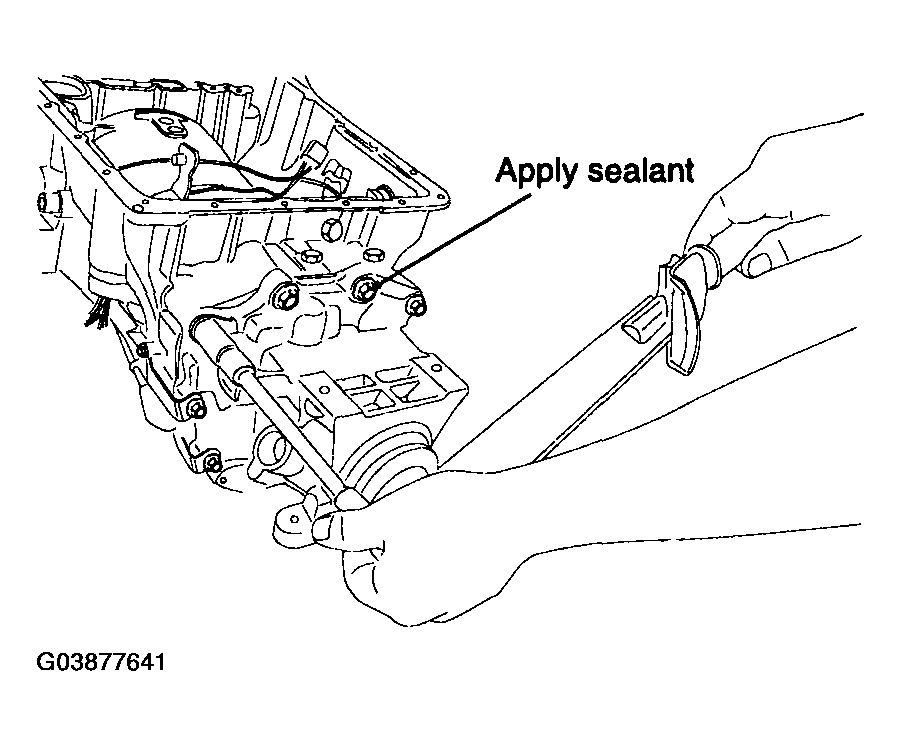 Apply sealant

G03877641