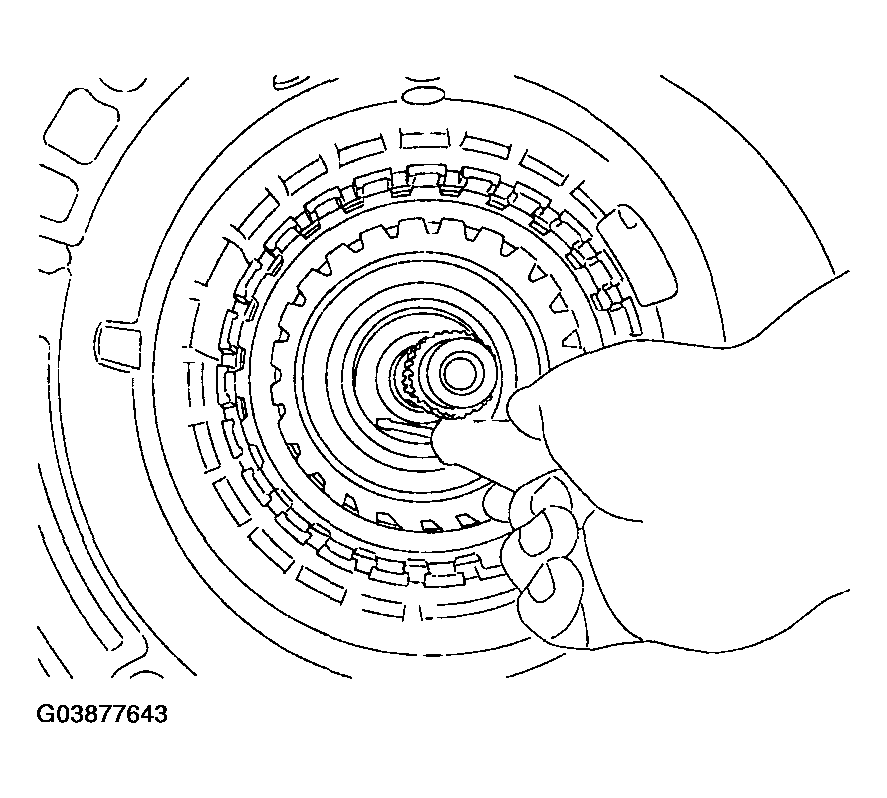 G03877643