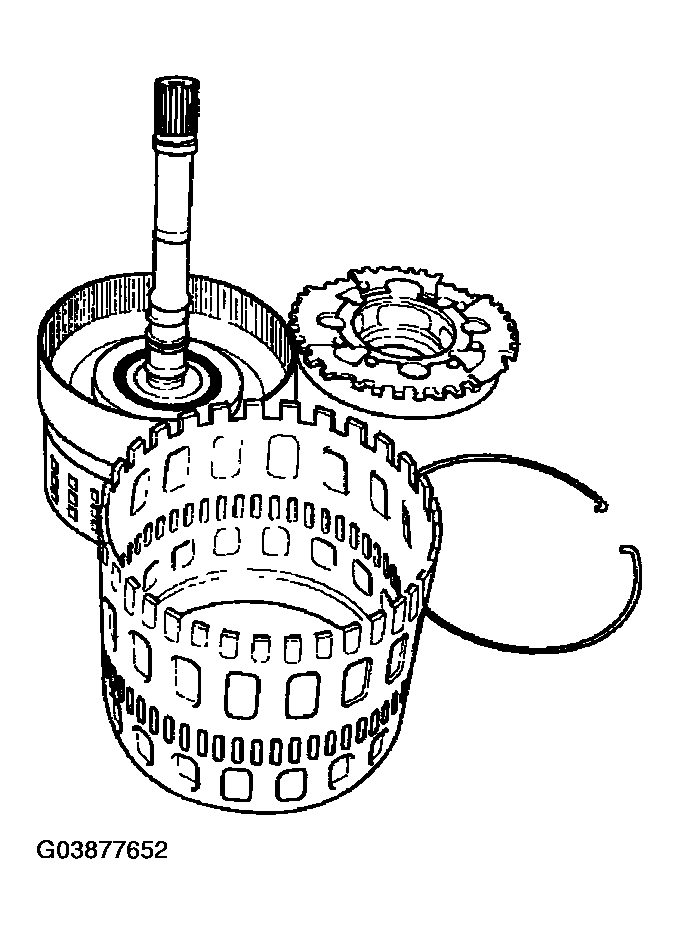 G03877652