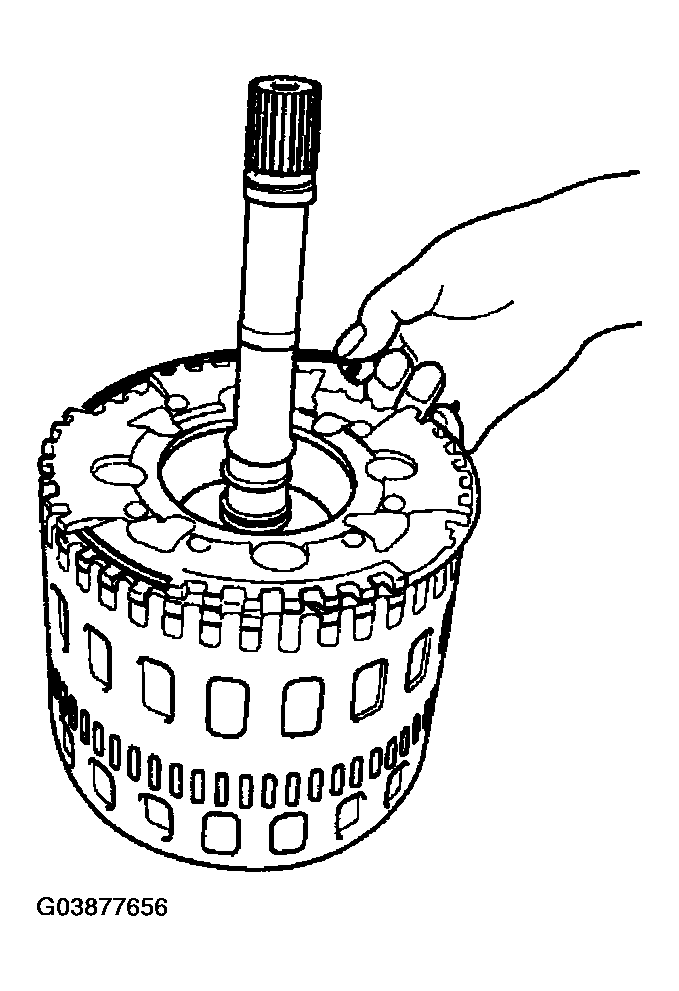 G03877656