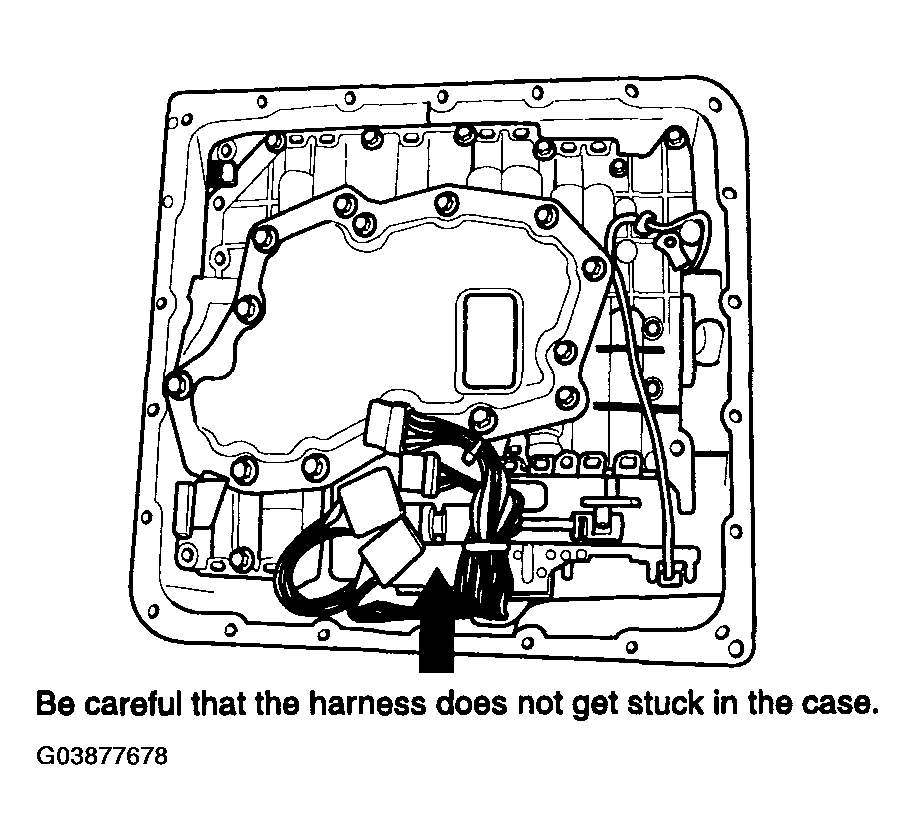 Be careful that the harness does not get stuck in the case.

G03877678