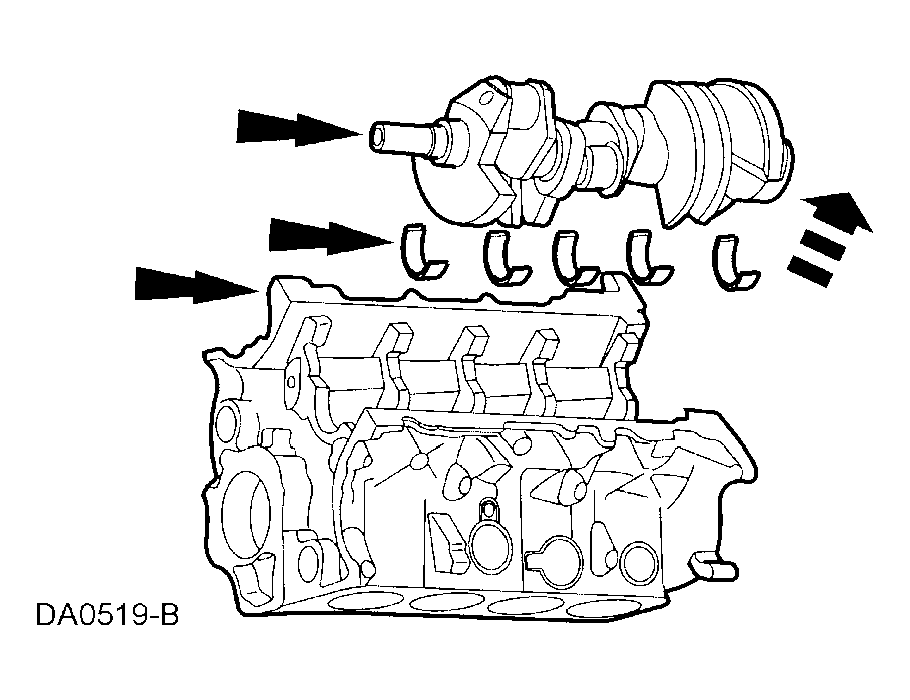 DA0519-B