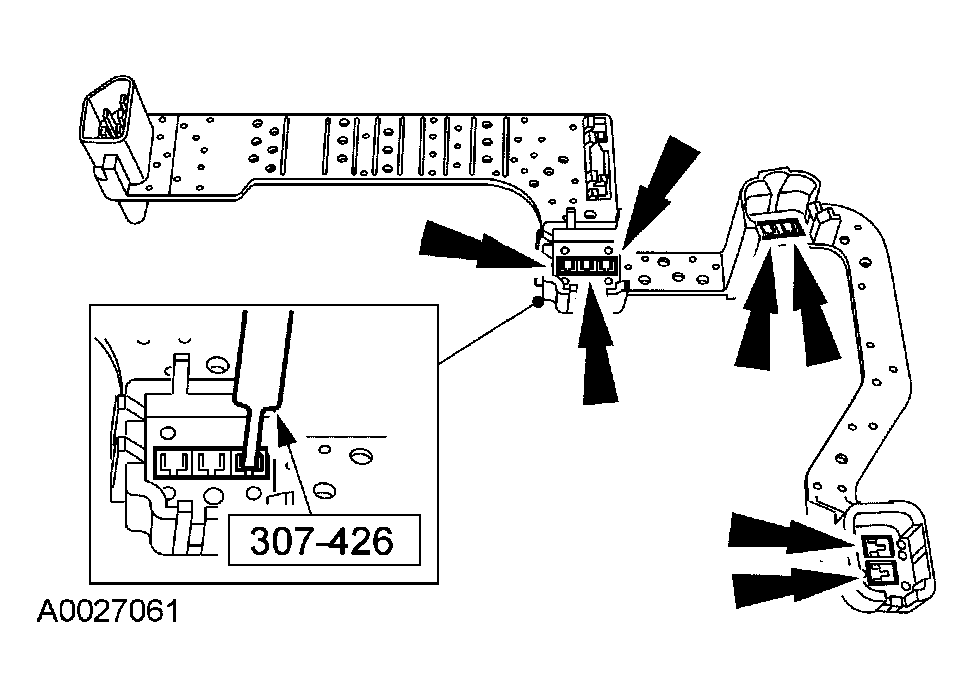 307-426

A0027061