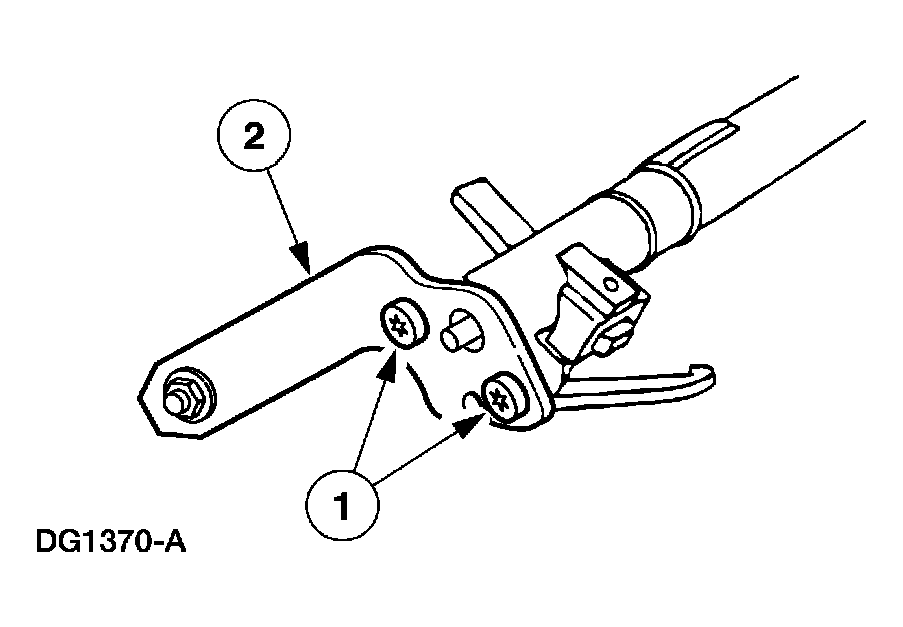 2

1

DG1370-A