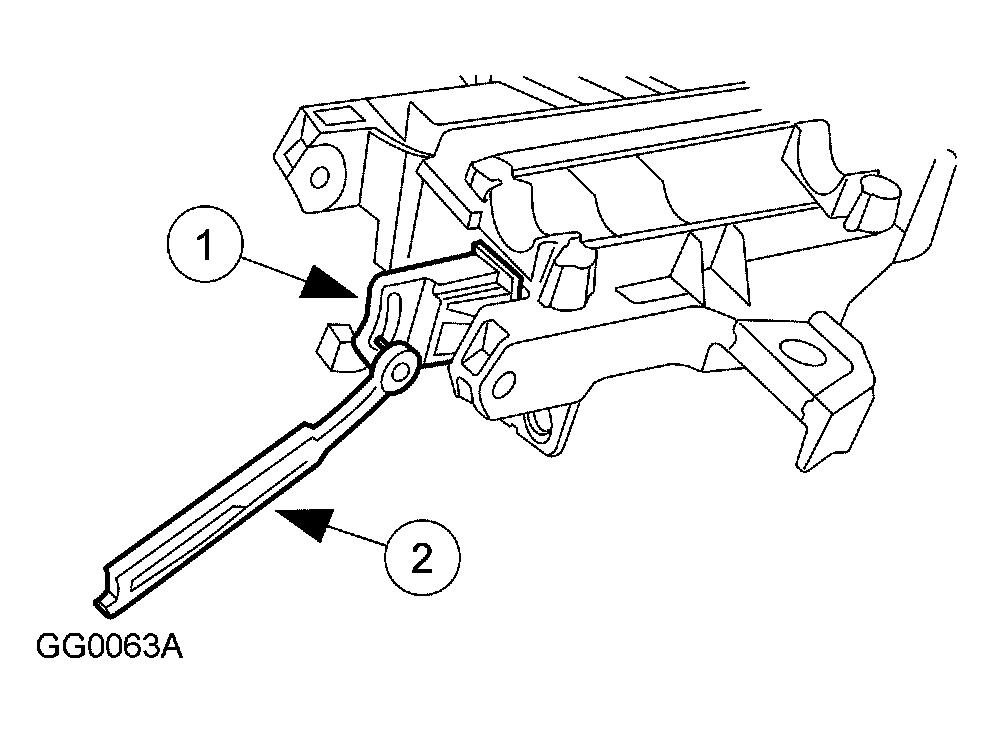 1

2

GG0063A