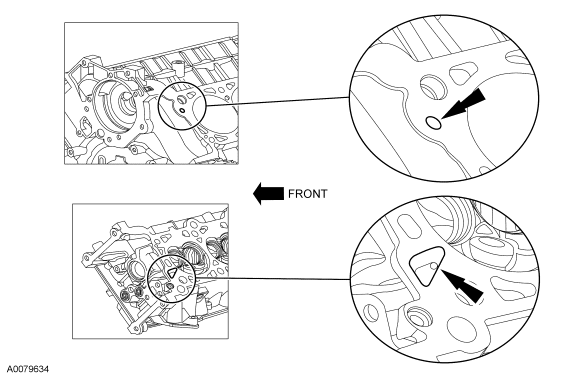 FRONT

A0079634