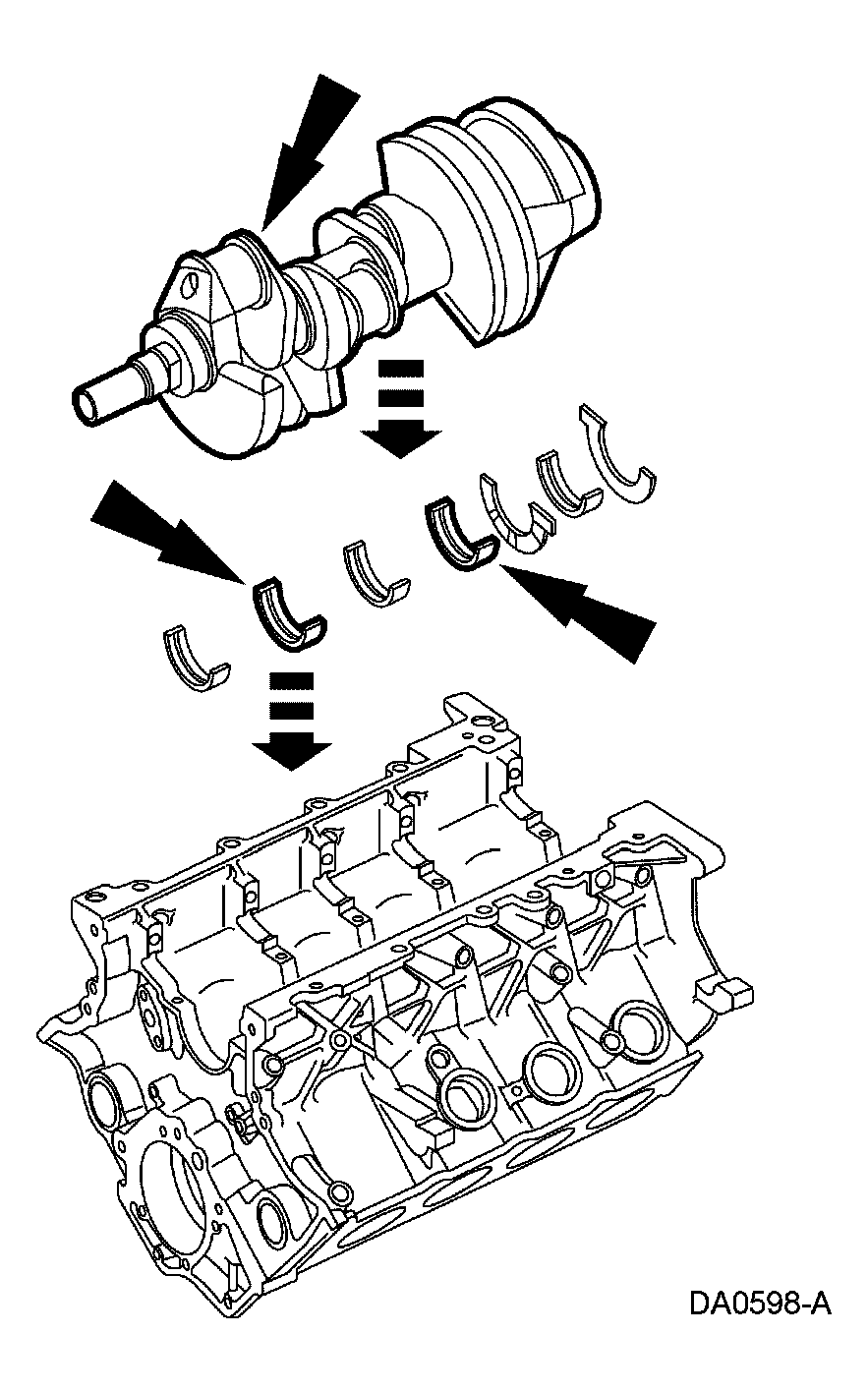 DA0598-A