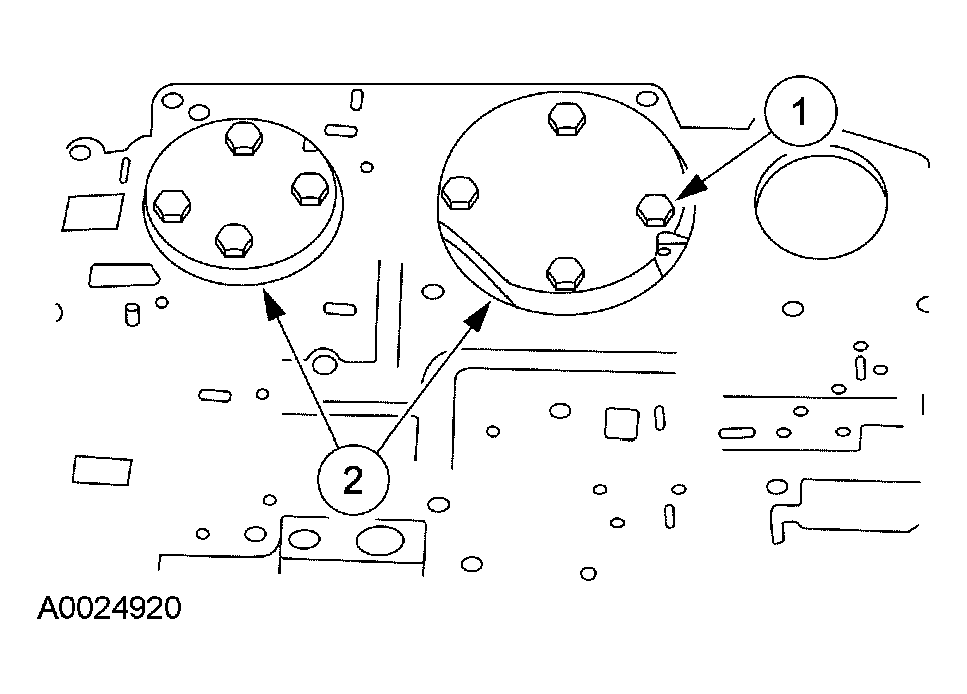 1
2
A0024920