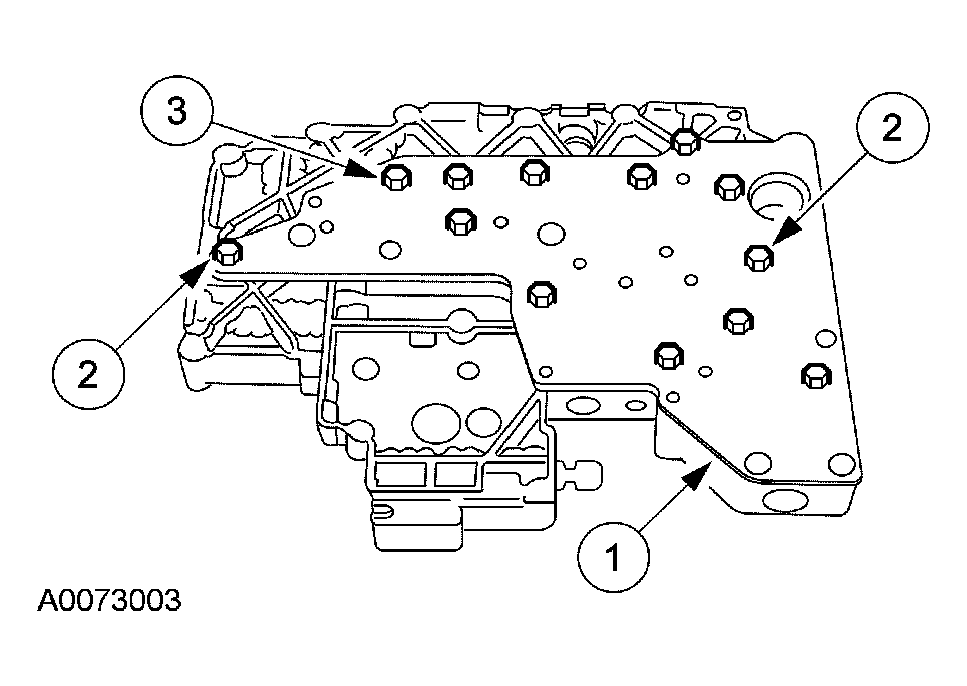 3
2
2
1
A0073003