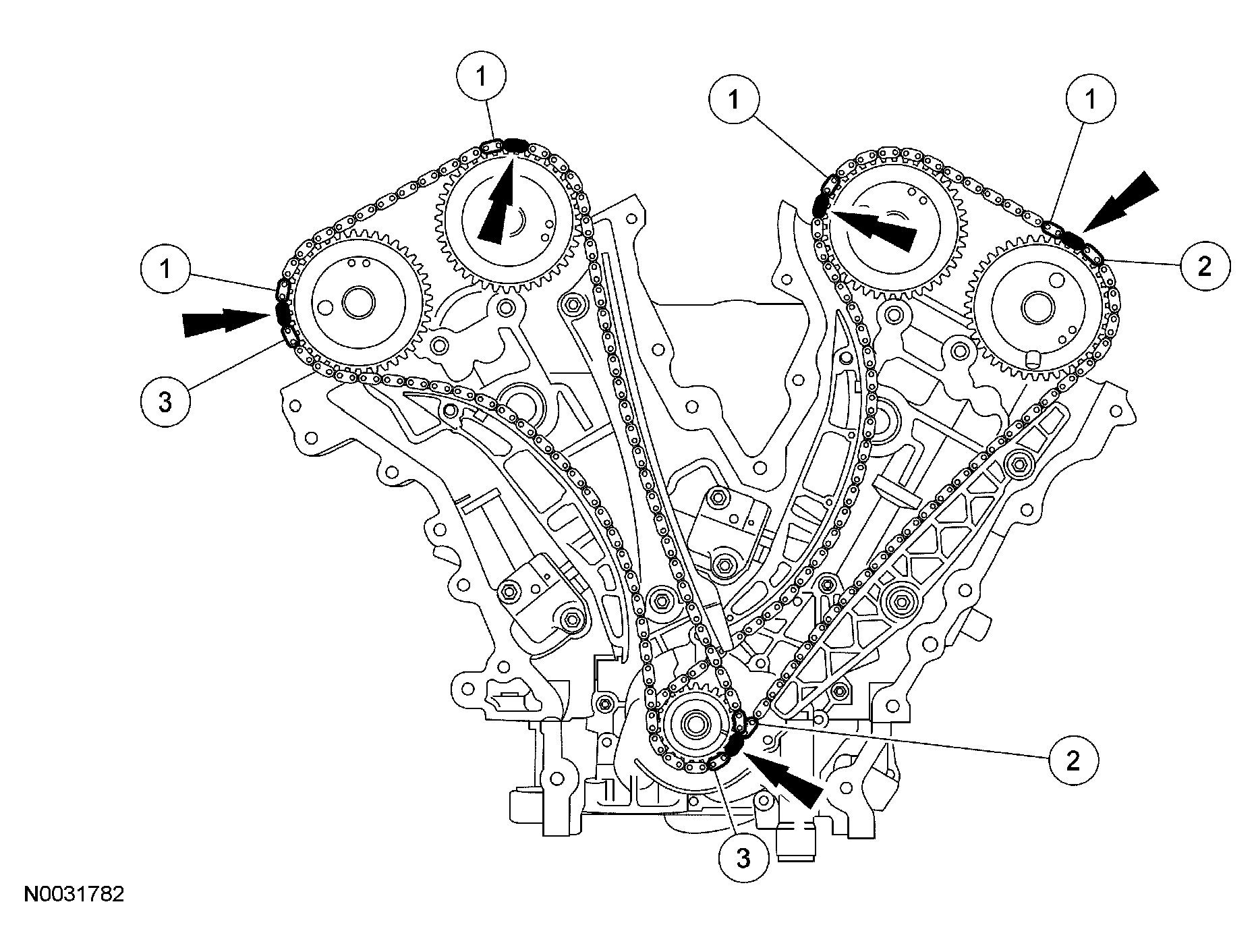 1
1
1
1
2
3
2
3
N0031782