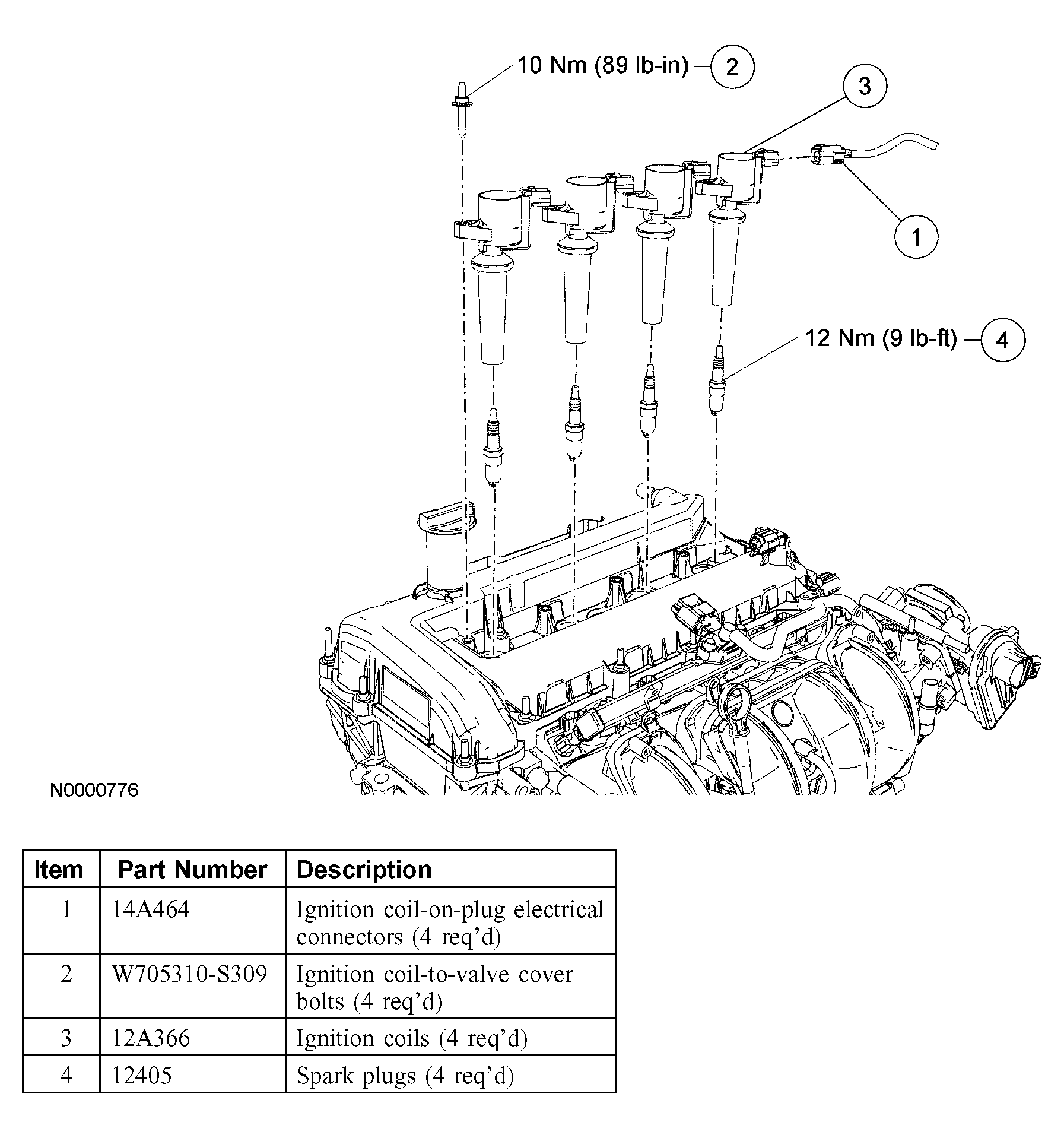 10 Nm (89 lb-in) 2

3

1

12 Nm (9 lb-ft) 4

N0000776

| Item | Part Number | Description |
|---|---|---|
| 1 | 14A464 | Ignition coil-on-plug electrical connectors (4 req'd) |
| 2 | W705310-S309 | Ignition coil-to-valve cover bolts (4 req'd) |
| 3 | 12A366 | Ignition coils (4 req'd) |
| 4 | 12405 | Spark plugs (4 req'd) |