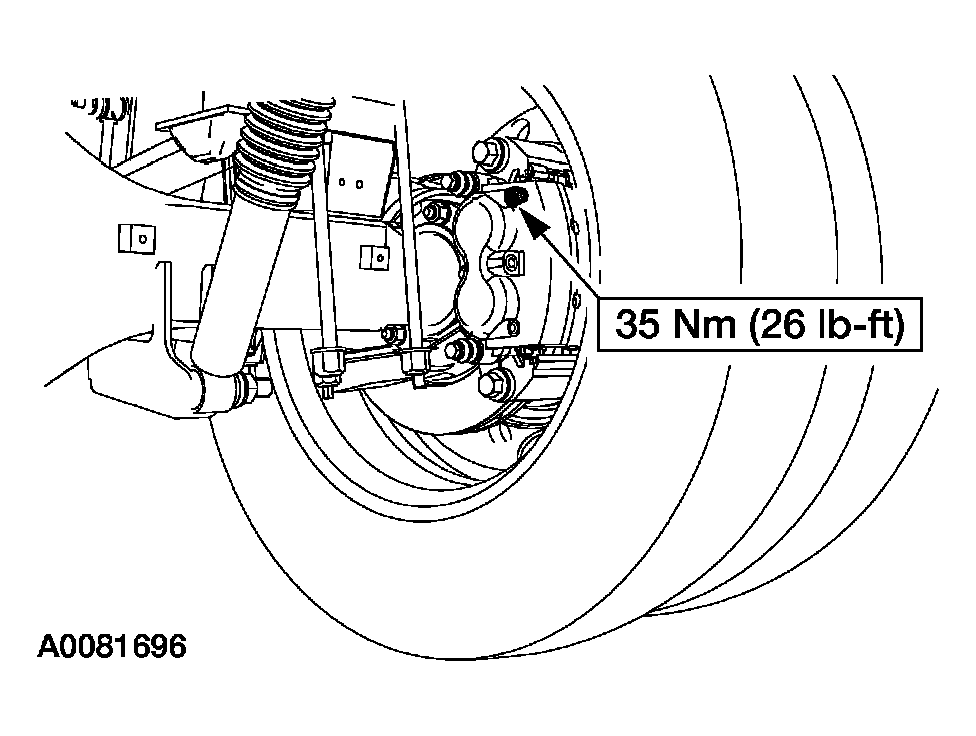 35 Nm (26 lb-ft)

A0081696