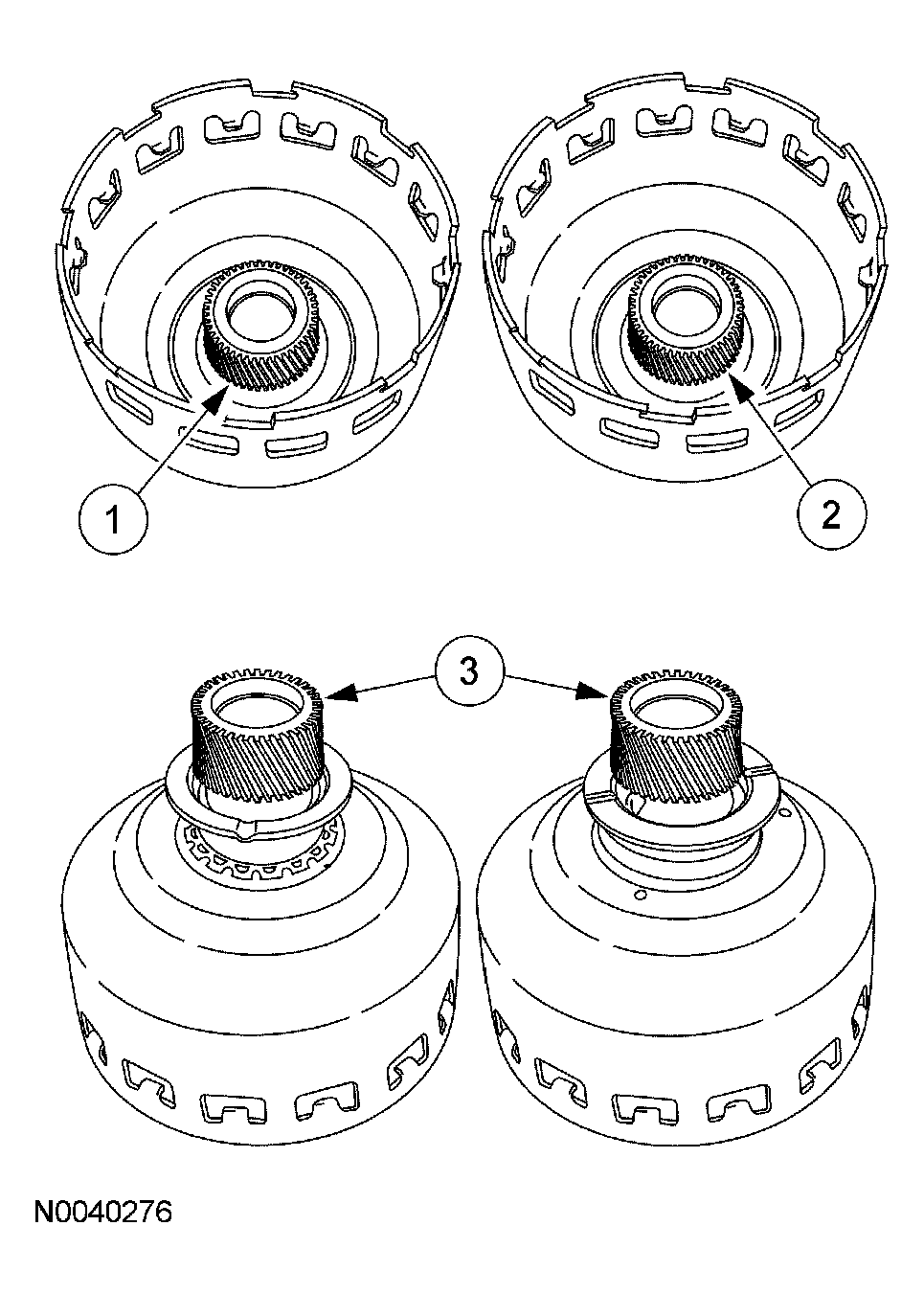 1
2
3
N0040276