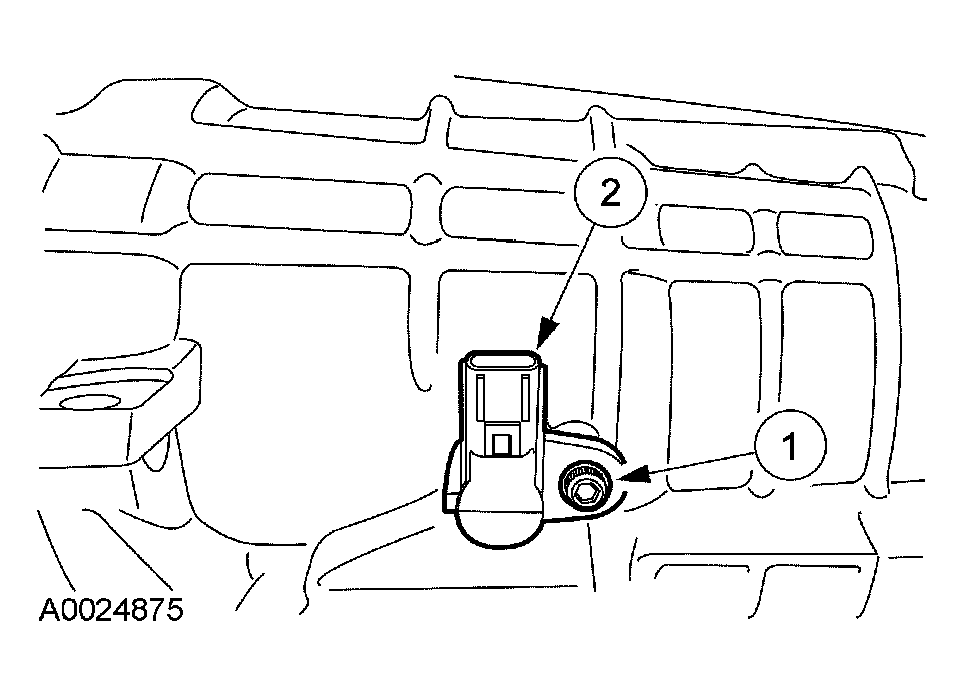 2

1

A0024875