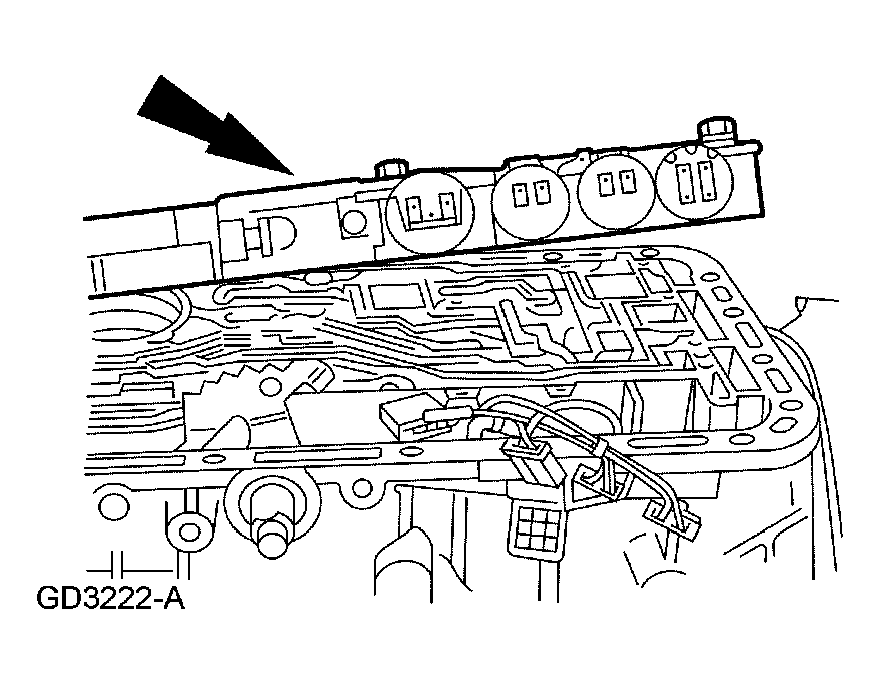 GD3222-A