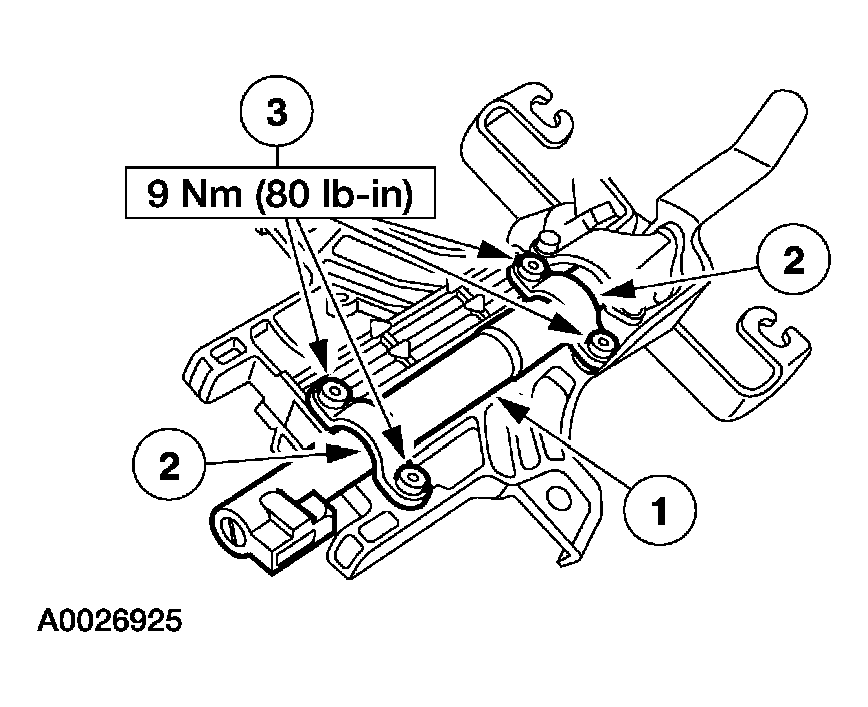 3
9 Nm (80 lb-in)
2
2
1
A0026925