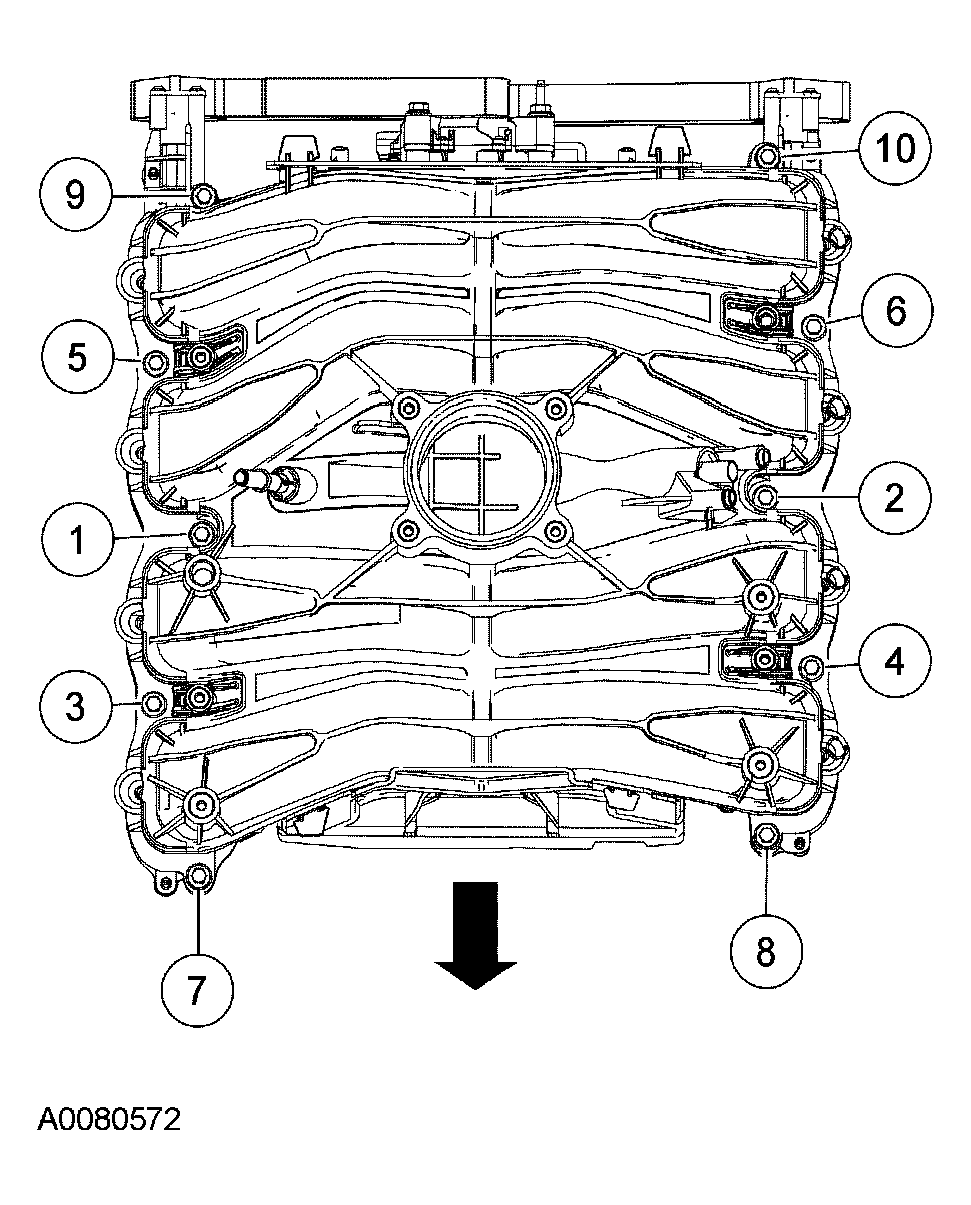 10
9
6
5
2
1
4
3
8
7
A0080572