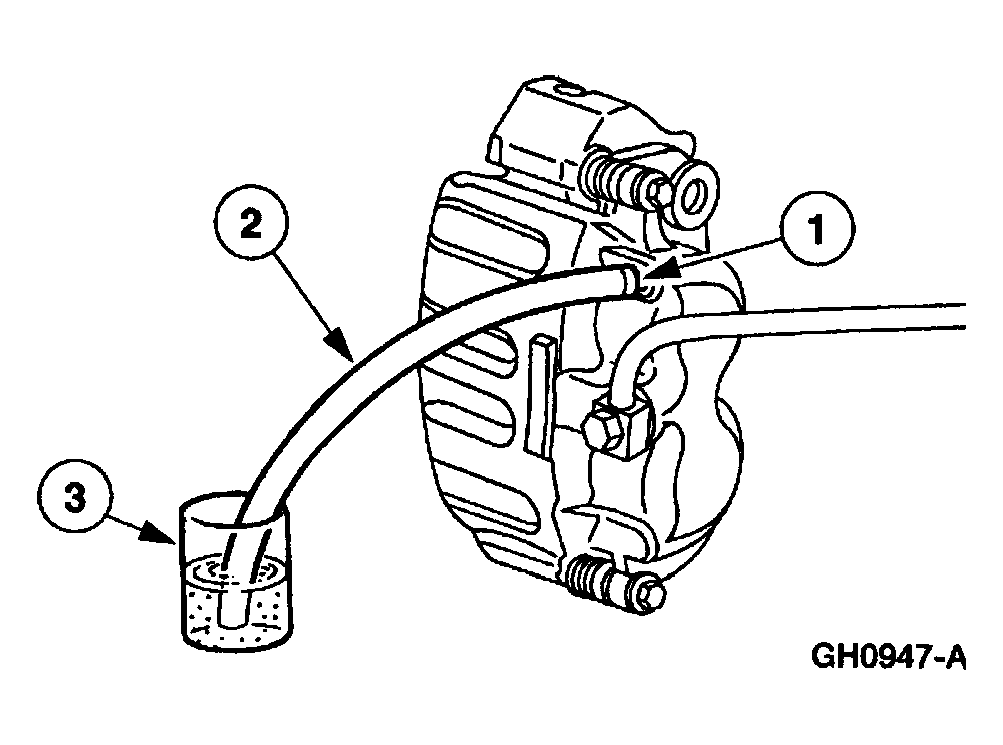 2
1
3
GH0947-A