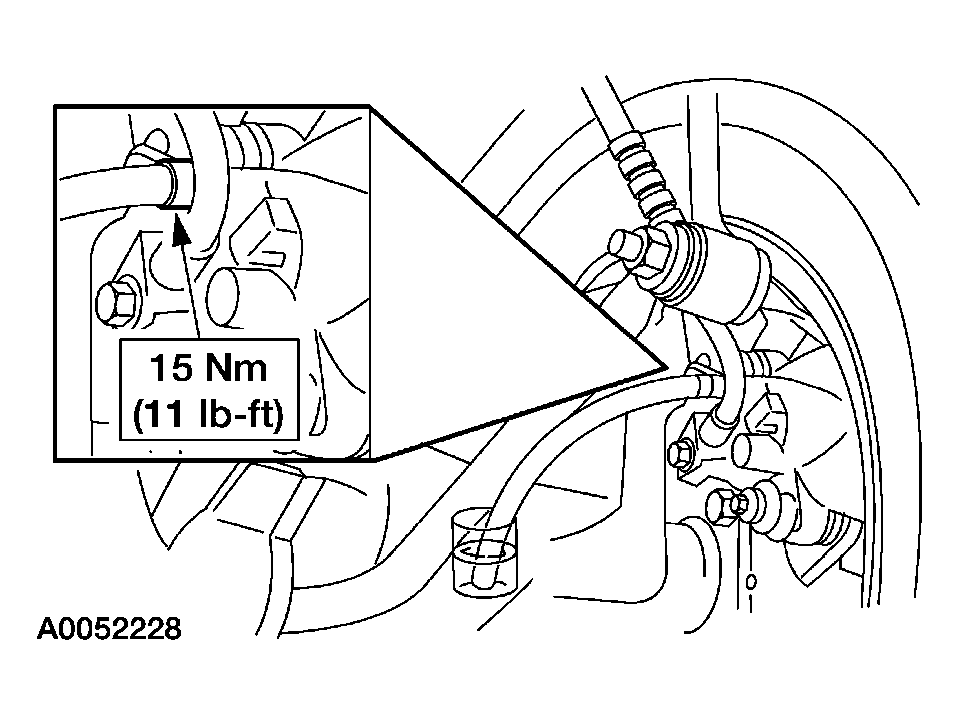 15 Nm
(11 lb-ft)

A0052228