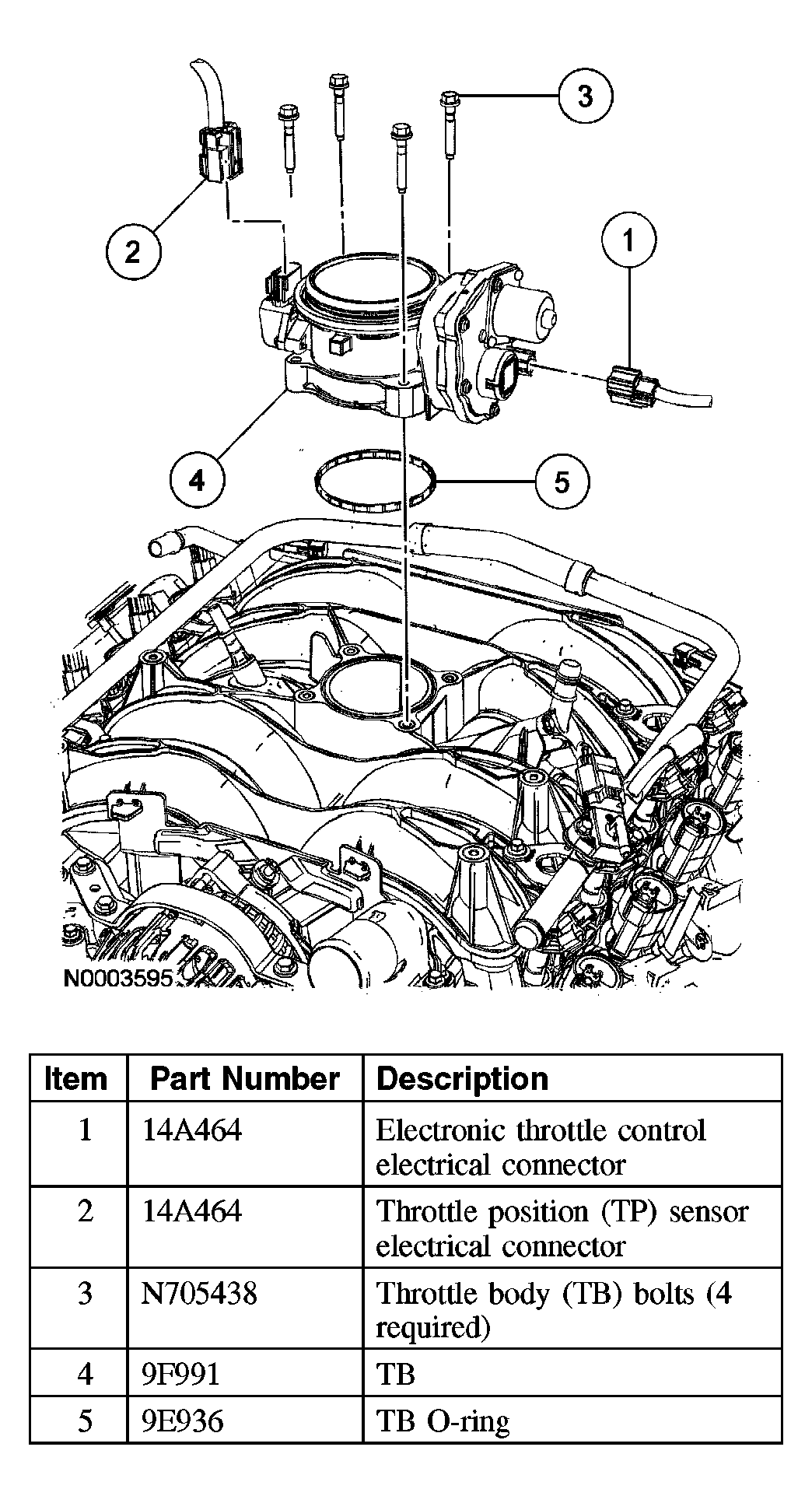 3

2

1

4

5

N0003595

| Item | Part Number | Description |
|---|---|---|
| 1 | 14A464 | Electronic throttle control electrical connector |
| 2 | 14A464 | Throttle position (TP) sensor electrical connector |
| 3 | N705438 | Throttle body (TB) bolts (4 required) |
| 4 | 9F991 | TB |
| 5 | 9E936 | TB O-ring |