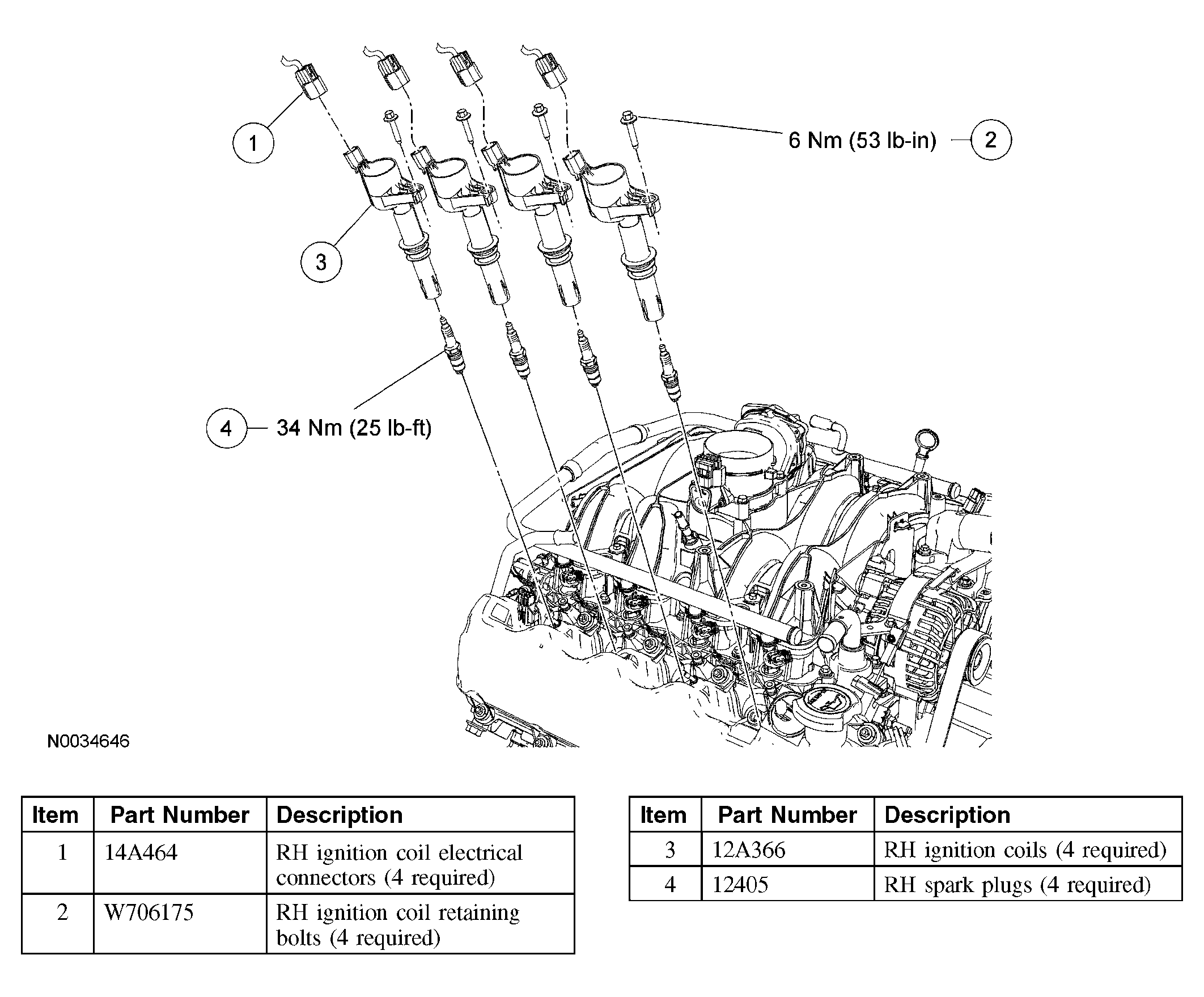 1

6 Nm (53 lb-in)

2

3

4

34 Nm (25 lb-ft)

N0034646

| Item | Part Number | Description |
|---|---|---|
| 1 | 14A464 | RH ignition coil electrical connectors (4 required) |
| 2 | W706175 | RH ignition coil retaining bolts (4 required) |

| Item | Part Number | Description |
|---|---|---|
| 3 | 12A366 | RH ignition coils (4 required) |
| 4 | 12405 | RH spark plugs (4 required) |