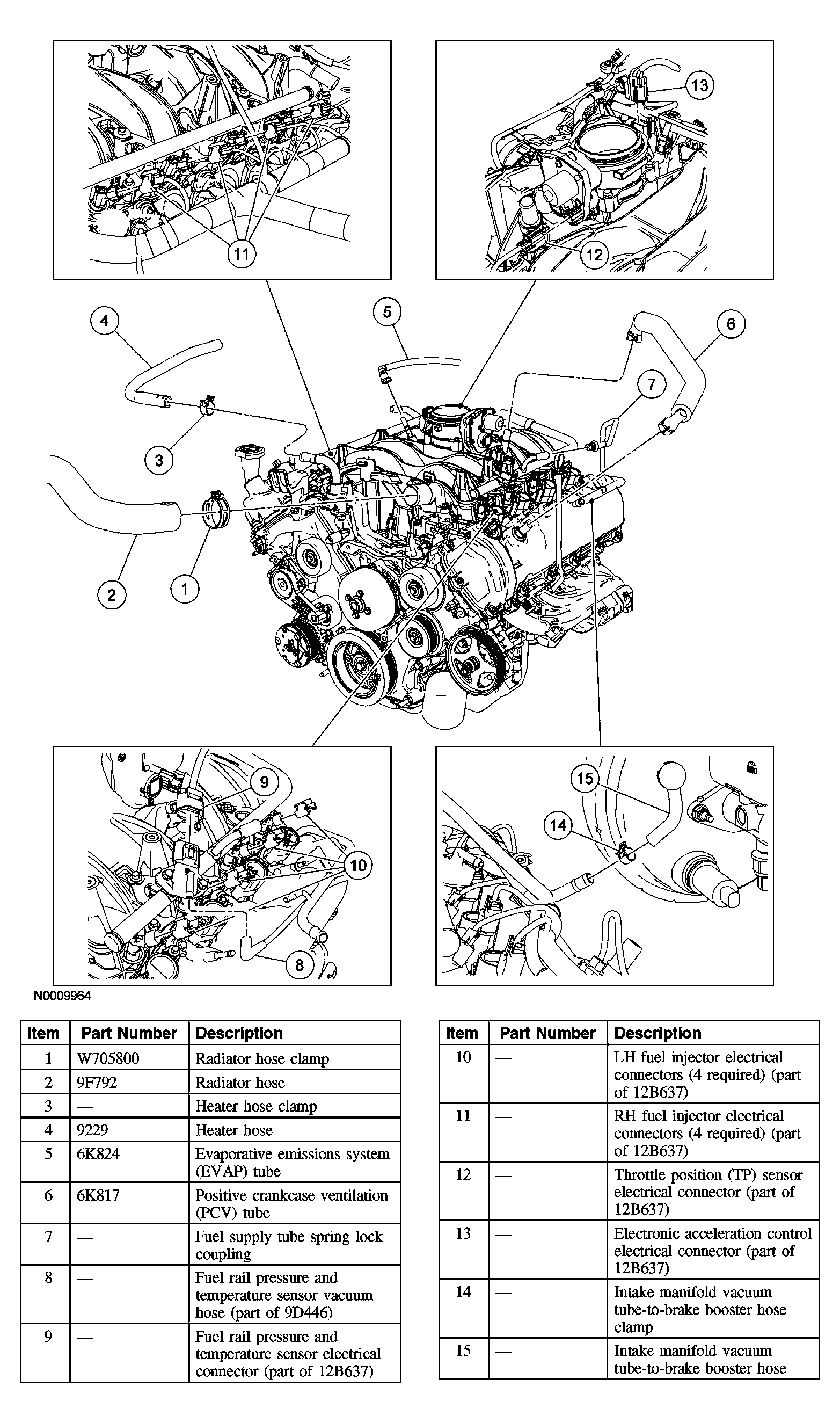 11

13

12

4

5

6

7

3

2

1

9

10

8

15

14

N0009964

| Item | Part Number | Description |
|---|---|---|
| 1 | W705800 | Radiator hose clamp |
| 2 | 9F792 | Radiator hose |
| 3 | — | Heater hose clamp |
| 4 | 9229 | Heater hose |
| 5 | 6K824 | Evaporative emissions system (EVAP) tube |
| 6 | 6K817 | Positive crankcase ventilation (PCV) tube |
| 7 | — | Fuel supply tube spring lock coupling |
| 8 | — | Fuel rail pressure and temperature sensor vacuum hose (part of 9D446) |
| 9 | — | Fuel rail pressure and temperature sensor electrical connector (part of 12B637) |

| Item | Part Number | Description |
|---|---|---|
| 10 | — | LH fuel injector electrical connectors (4 required) (part of 12B637) |
| 11 | — | RH fuel injector electrical connectors (4 required) (part of 12B637) |
| 12 | — | Throttle position (TP) sensor electrical connector (part of 12B637) |
| 13 | — | Electronic acceleration control electrical connector (part of 12B637) |
| 14 | — | Intake manifold vacuum tube-to-brake booster hose clamp |
| 15 | — | Intake manifold vacuum tube-to-brake booster hose |