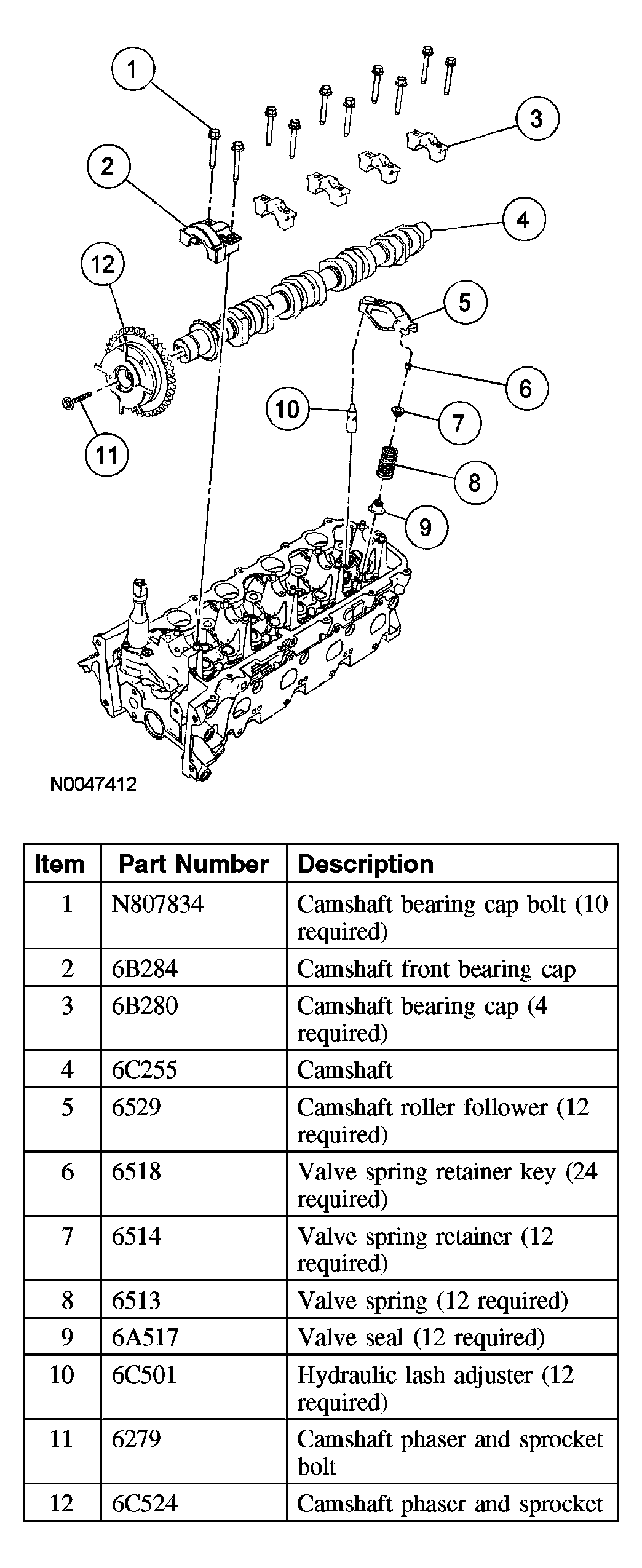 1
3
2
4
12
5
6
10
7
11
8
9

N0047412

| Item | Part Number | Description |
|---|---|---|
| 1 | N807834 | Camshaft bearing cap bolt (10 required) |
| 2 | 6B284 | Camshaft front bearing cap |
| 3 | 6B280 | Camshaft bearing cap (4 required) |
| 4 | 6C255 | Camshaft |
| 5 | 6529 | Camshaft roller follower (12 required) |
| 6 | 6518 | Valve spring retainer key (24 required) |
| 7 | 6514 | Valve spring retainer (12 required) |
| 8 | 6513 | Valve spring (12 required) |
| 9 | 6A517 | Valve seal (12 required) |
| 10 | 6C501 | Hydraulic lash adjuster (12 required) |
| 11 | 6279 | Camshaft phaser and sprocket bolt |
| 12 | 6C524 | Camshaft phaser and sprocket |