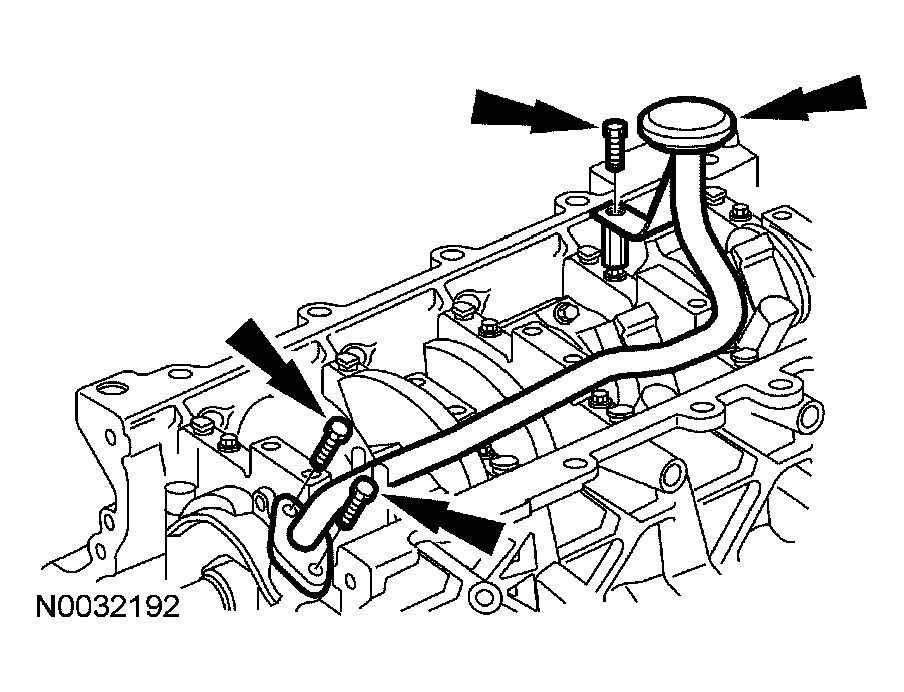 N0032192