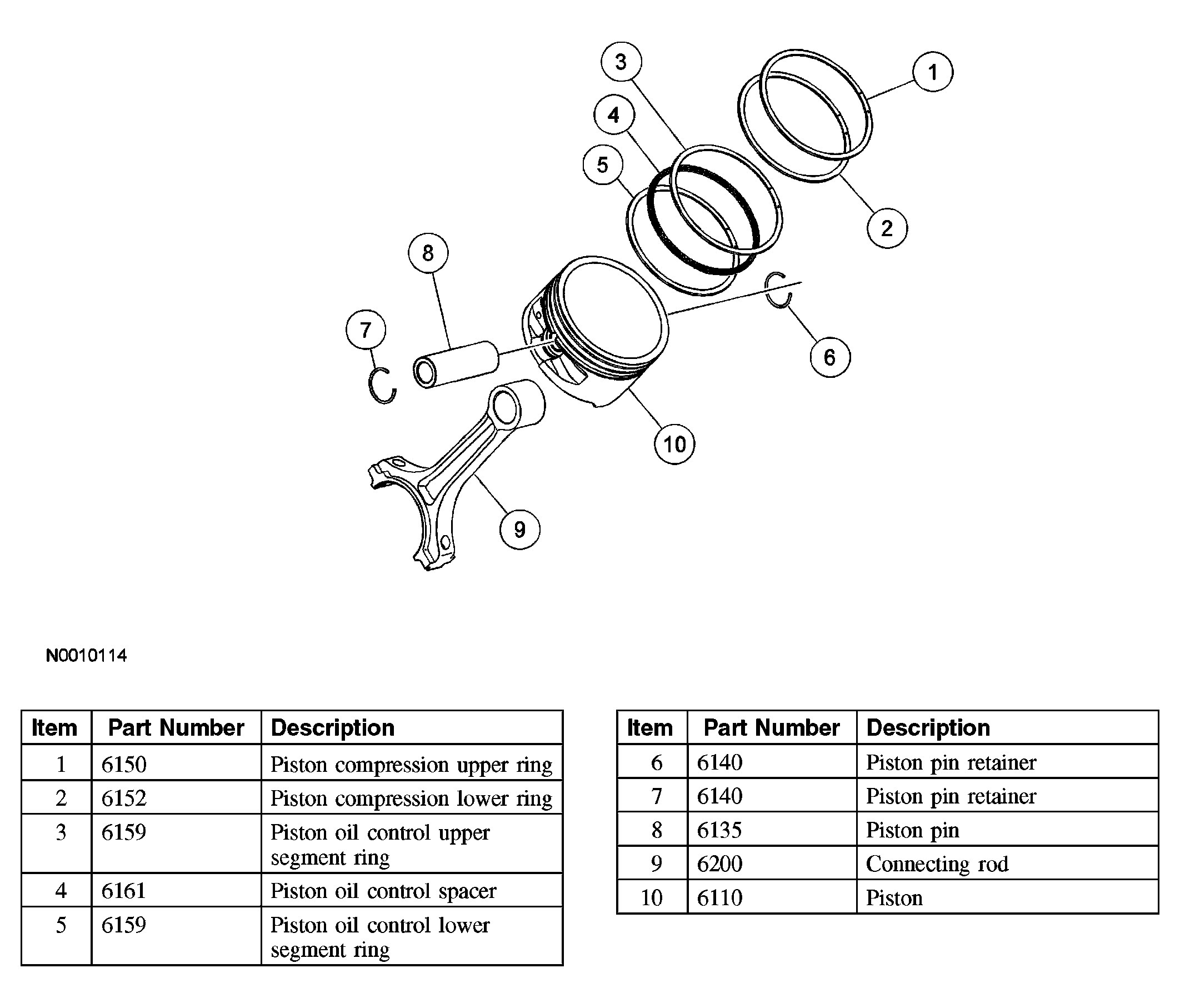 3
1
4
5
2
8
7
6
10
9

N0010114

| Item | Part Number | Description |
|---|---|---|
| 1 | 6150 | Piston compression upper ring |
| 2 | 6152 | Piston compression lower ring |
| 3 | 6159 | Piston oil control upper segment ring |
| 4 | 6161 | Piston oil control spacer |
| 5 | 6159 | Piston oil control lower segment ring |

| Item | Part Number | Description |
|---|---|---|
| 6 | 6140 | Piston pin retainer |
| 7 | 6140 | Piston pin retainer |
| 8 | 6135 | Piston pin |
| 9 | 6200 | Connecting rod |
| 10 | 6110 | Piston |