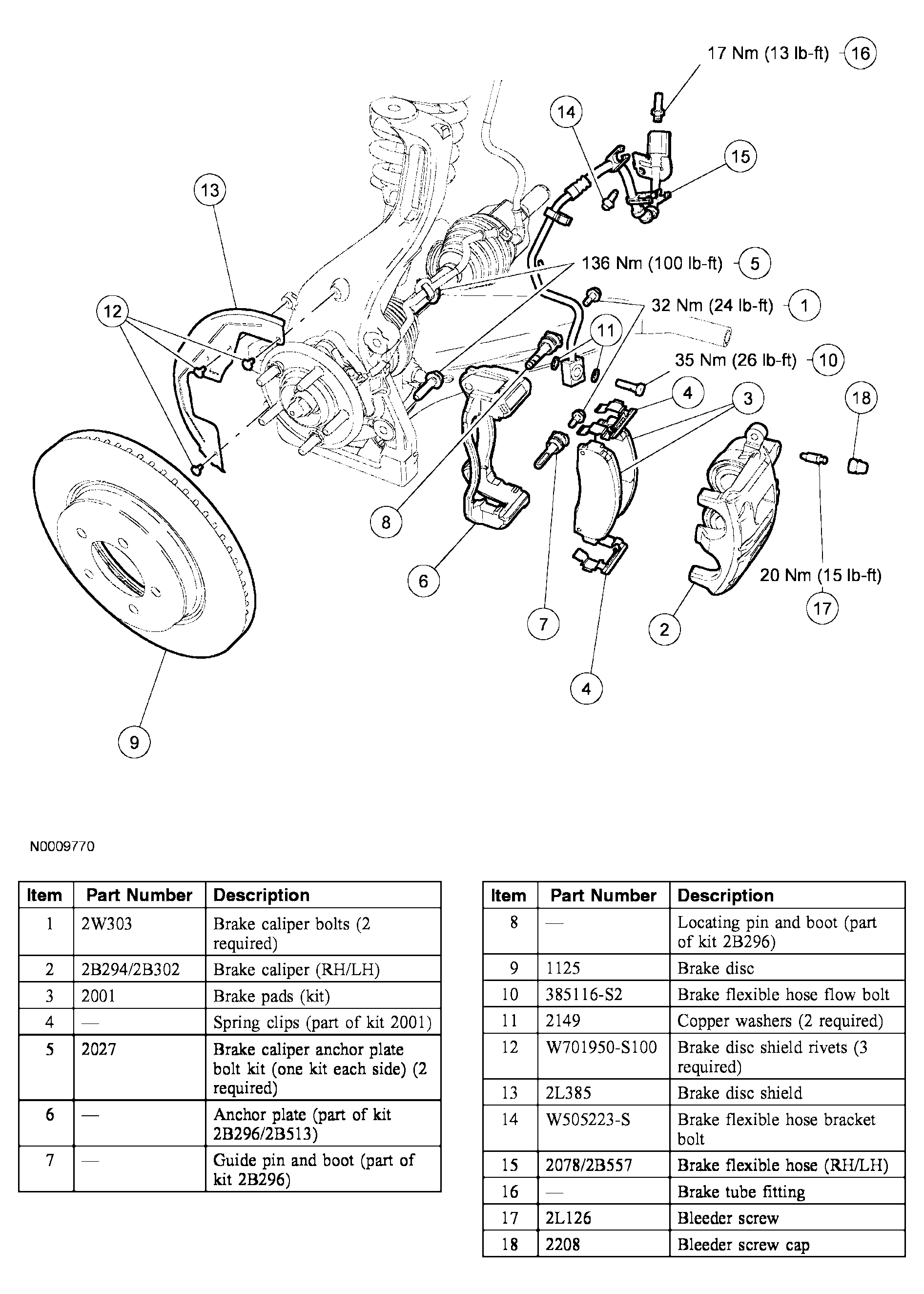 17 Nm (13 lb-ft) 16

14

15

13

136 Nm (100 lb-ft) 5

12

32 Nm (24 lb-ft) 1

11

35 Nm (26 lb-ft) 10

4

3

18

8

6

20 Nm (15 lb-ft)

17

7

2

4

9

N0009770

| Item | Part Number | Description |
|---|---|---|
| 1 | 2W303 | Brake caliper bolts (2 required) |
| 2 | 2B294/2B302 | Brake caliper (RH/LH) |
| 3 | 2001 | Brake pads (kit) |
| 4 | — | Spring clips (part of kit 2001) |
| 5 | 2027 | Brake caliper anchor plate bolt kit (one kit each side) (2 required) |
| 6 | — | Anchor plate (part of kit 2B296/2B513) |
| 7 | — | Guide pin and boot (part of kit 2B296) |

| Item | Part Number | Description |
|---|---|---|
| 8 | — | Locating pin and boot (part of kit 2B296) |
| 9 | 1125 | Brake disc |
| 10 | 385116-S2 | Brake flexible hose flow bolt |
| 11 | 2149 | Copper washers (2 required) |
| 12 | W701950-S100 | Brake disc shield rivets (3 required) |
| 13 | 2L385 | Brake disc shield |
| 14 | W505223-S | Brake flexible hose bracket bolt |
| 15 | 2078/2B557 | Brake flexible hose (RH/LH) |
| 16 | — | Brake tube fitting |
| 17 | 2L126 | Bleeder screw |
| 18 | 2208 | Bleeder screw cap |