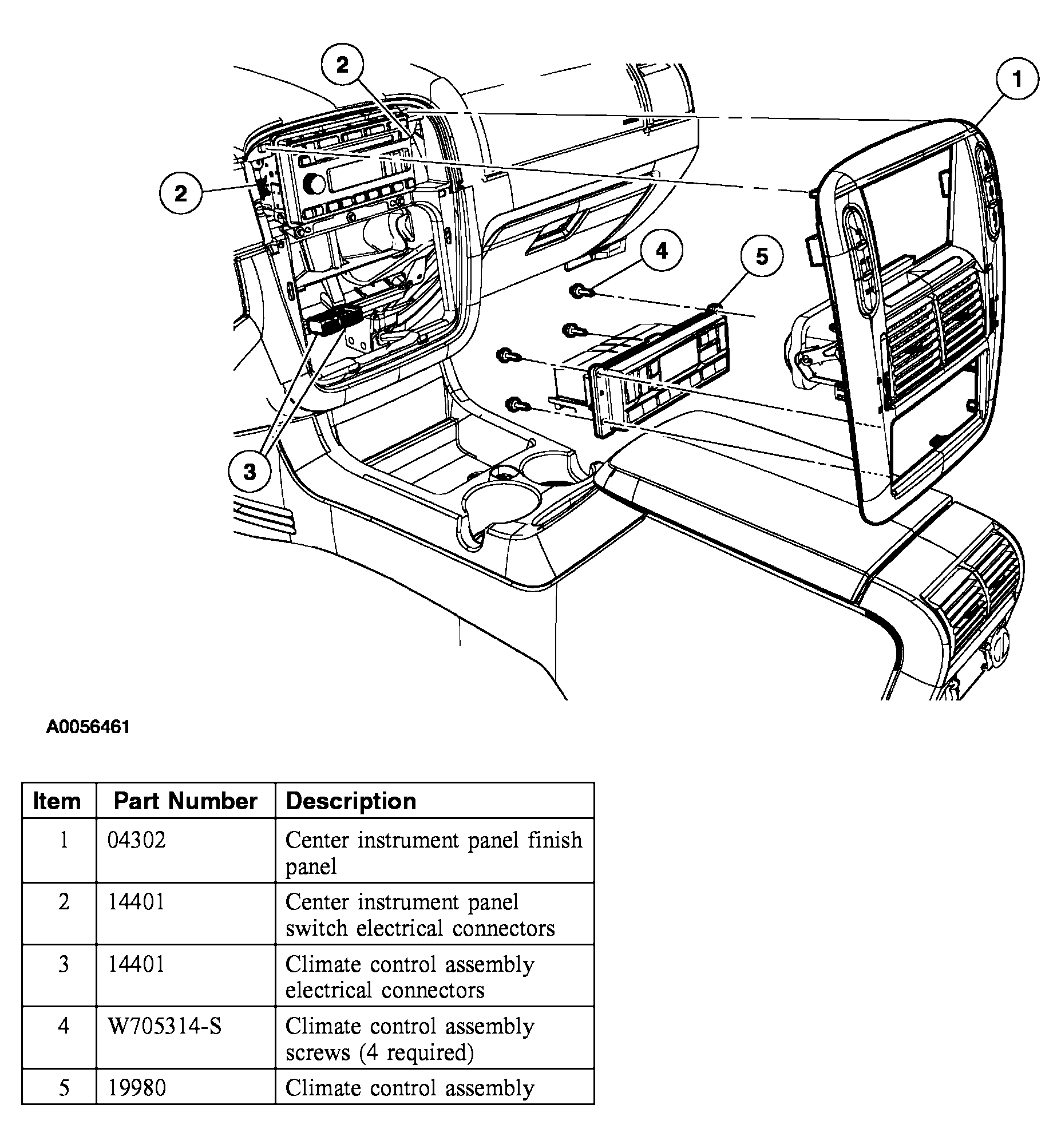 2

1

2

4

5

3

A0056461

| Item | Part Number | Description |
|---|---|---|
| 1 | 04302 | Center instrument panel finish panel |
| 2 | 14401 | Center instrument panel switch electrical connectors |
| 3 | 14401 | Climate control assembly electrical connectors |
| 4 | W705314-S | Climate control assembly screws (4 required) |
| 5 | 19980 | Climate control assembly |