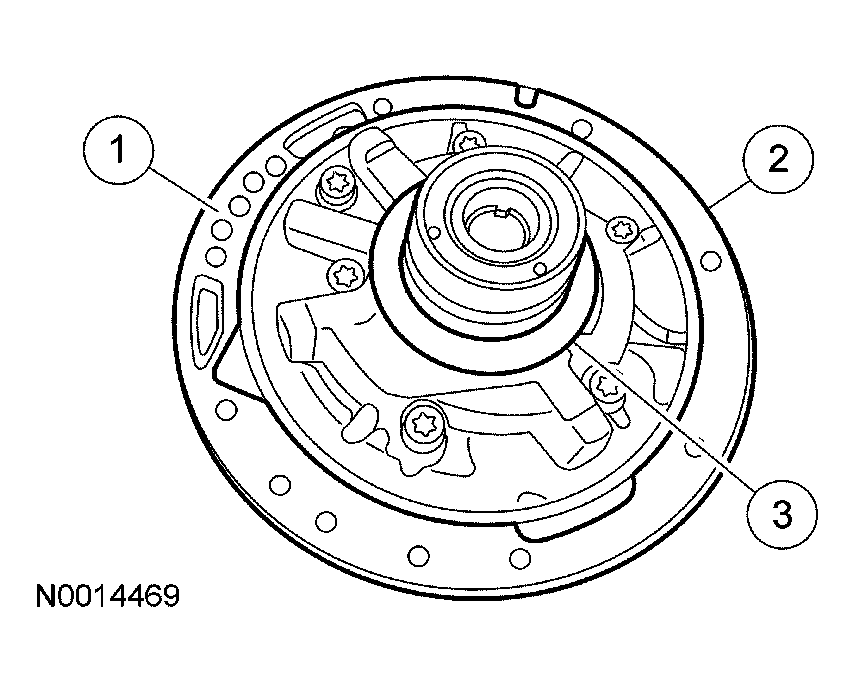 1
2
3
N0014469