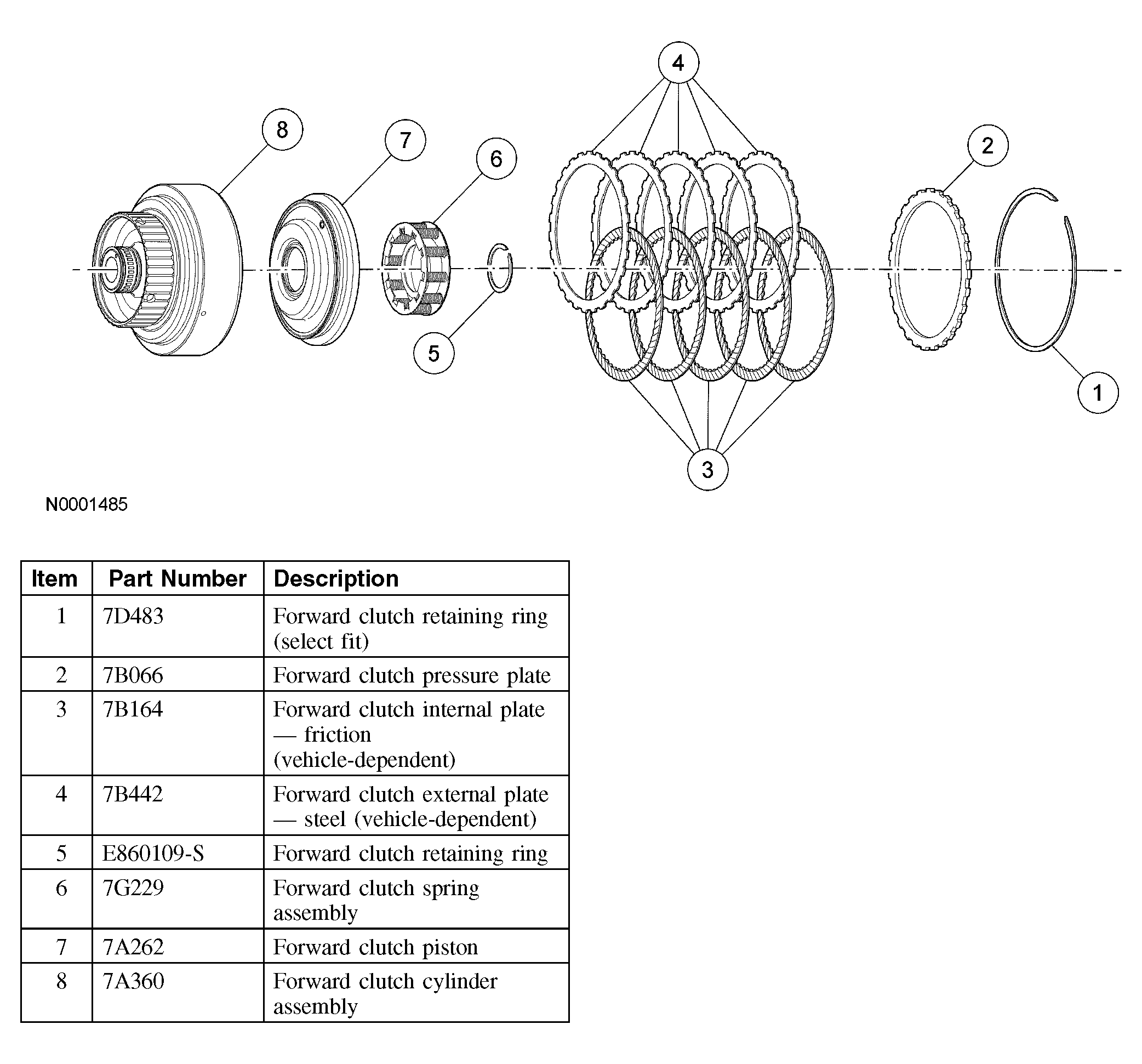 4

8

7

6

2

5

1

3

N0001485

| Item | Part Number | Description |
|---|---|---|
| 1 | 7D483 | Forward clutch retaining ring (select fit) |
| 2 | 7B066 | Forward clutch pressure plate |
| 3 | 7B164 | Forward clutch internal plate — friction (vehicle-dependent) |
| 4 | 7B442 | Forward clutch external plate — steel (vehicle-dependent) |
| 5 | E860109-S | Forward clutch retaining ring |
| 6 | 7G229 | Forward clutch spring assembly |
| 7 | 7A262 | Forward clutch piston |
| 8 | 7A360 | Forward clutch cylinder assembly |