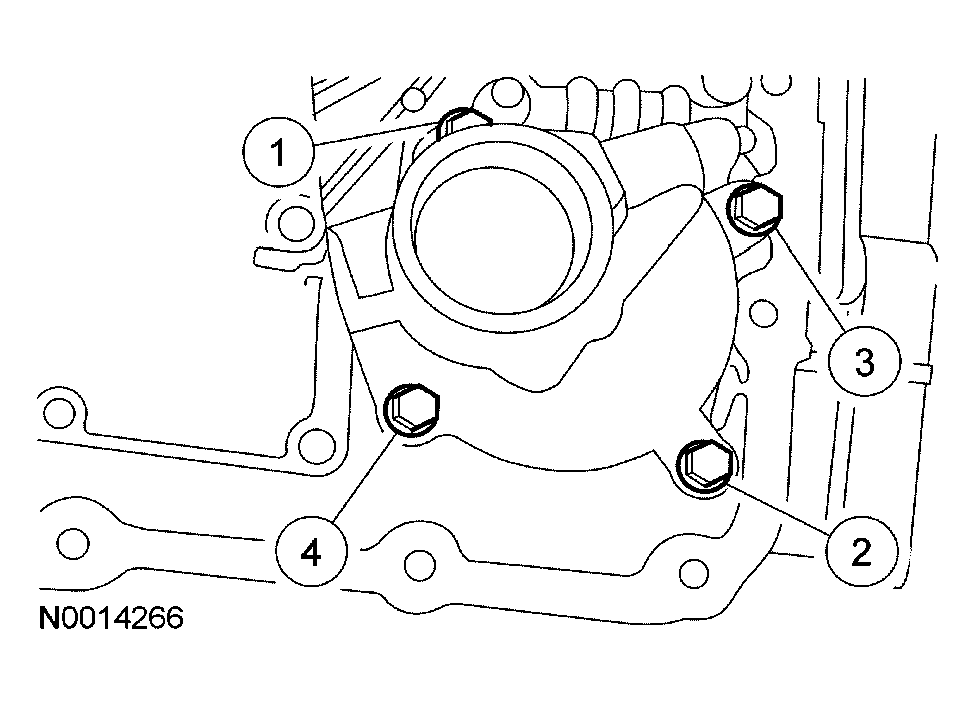 1
3
4
2
N0014266