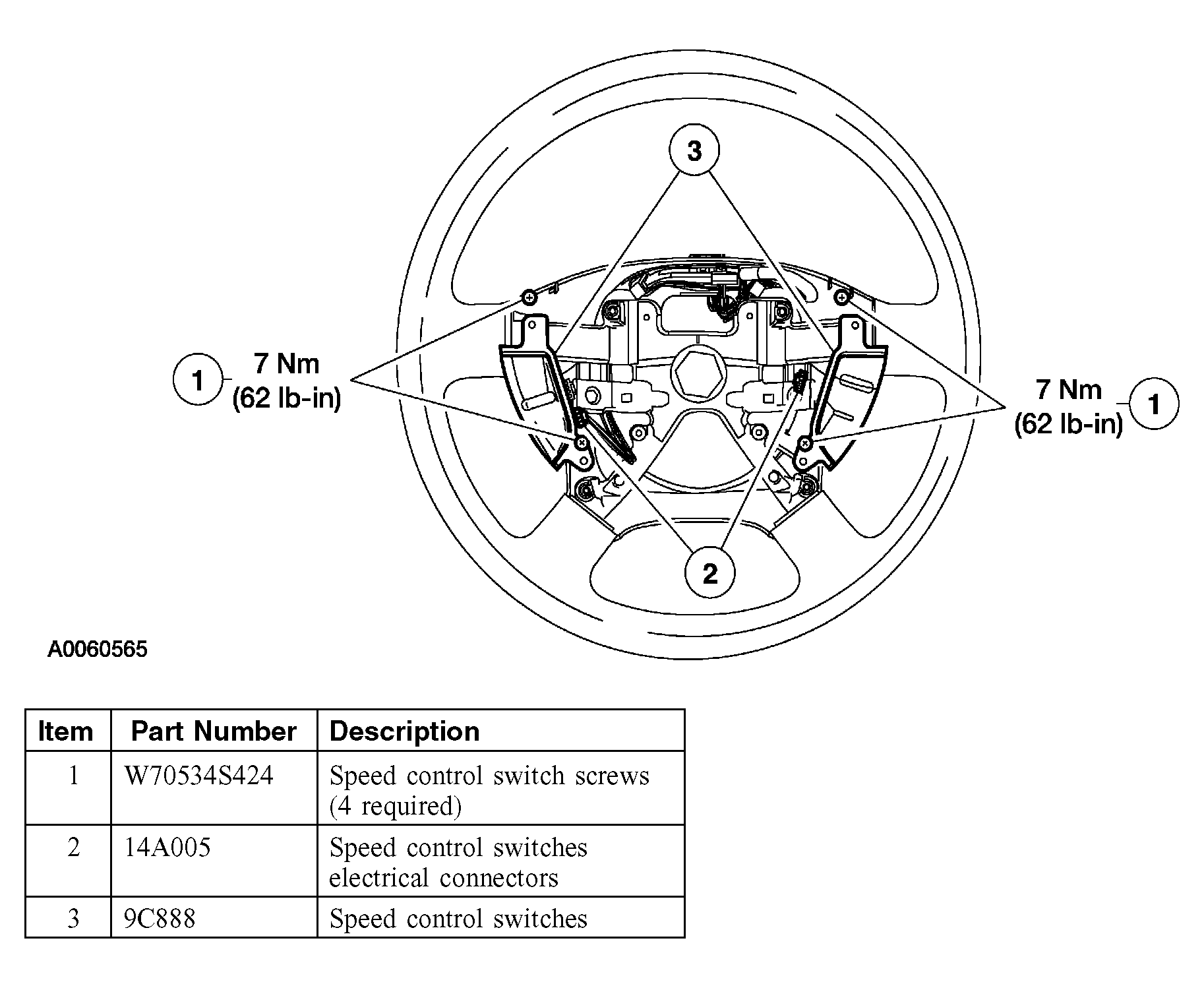 3

1 7 Nm
(62 lb-in)

7 Nm
(62 lb-in) 1

2

A0060565

| Item | Part Number | Description |
|---|---|---|
| 1 | W70534S424 | Speed control switch screws (4 required) |
| 2 | 14A005 | Speed control switches electrical connectors |
| 3 | 9C888 | Speed control switches |