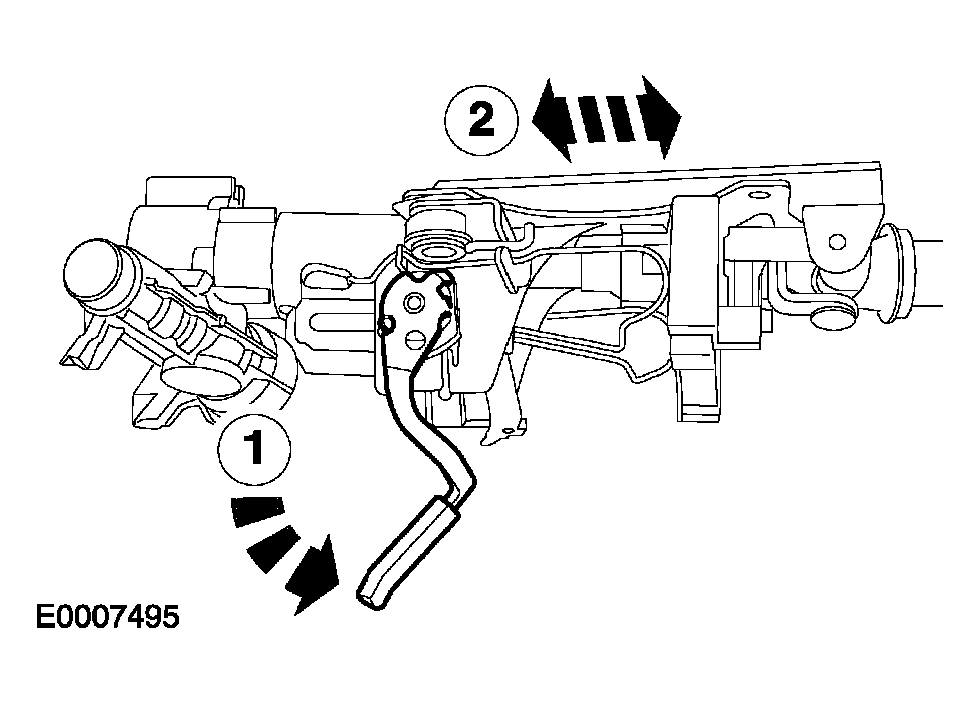 2

1

E0007495