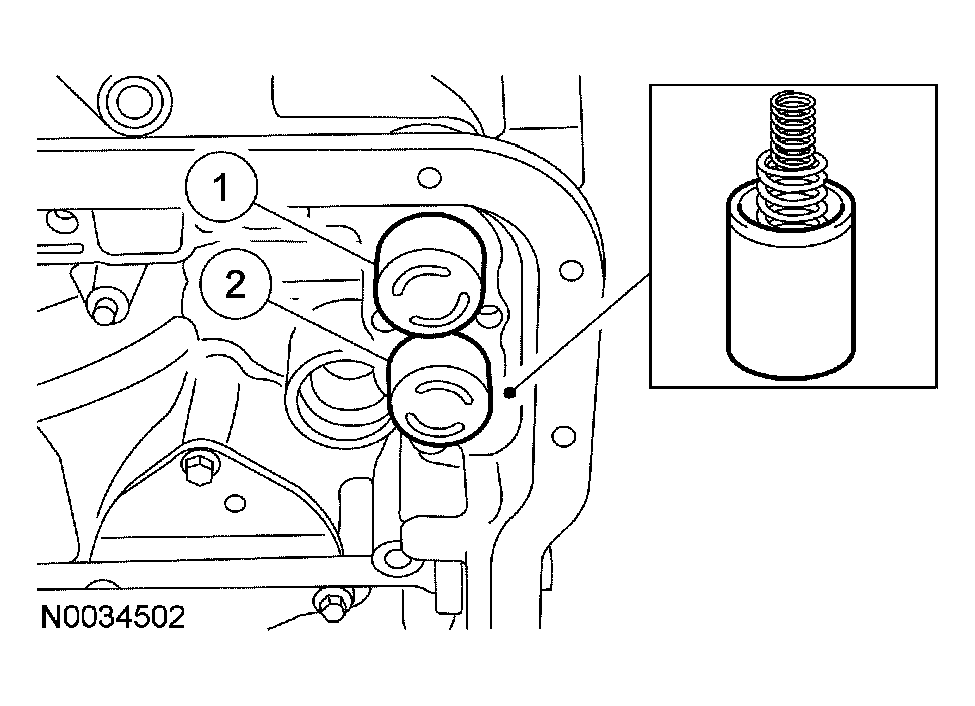 1
2
N0034502