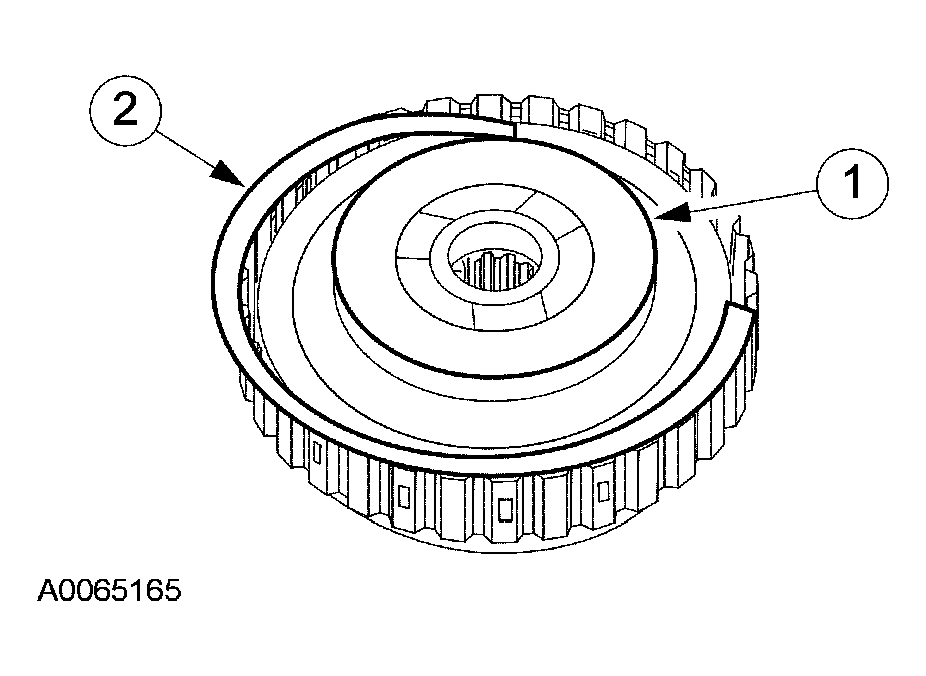 2

1

A0065165