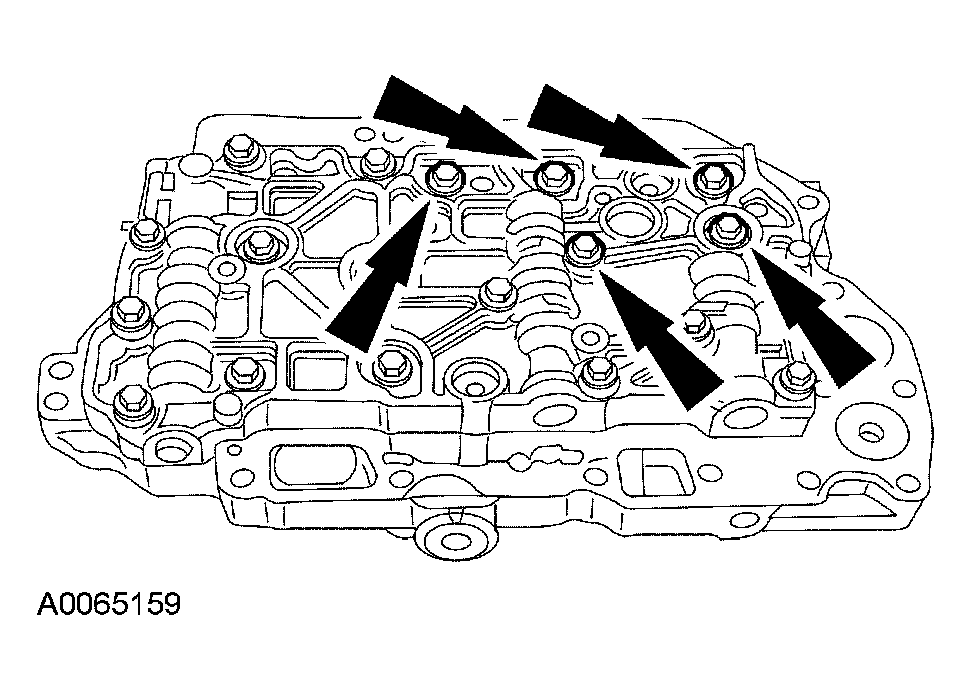 A0065159