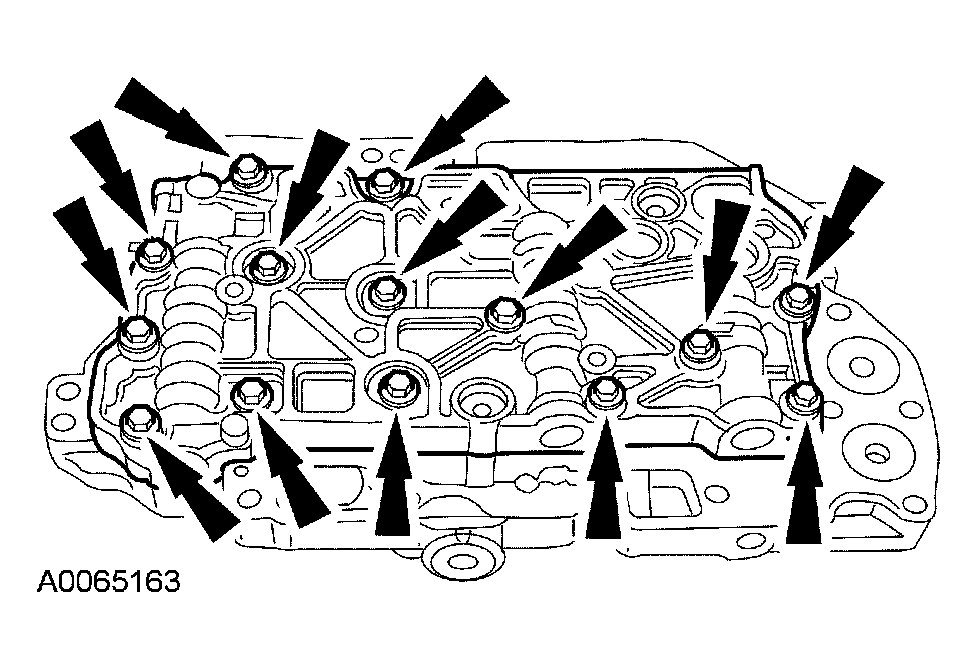 A0065163