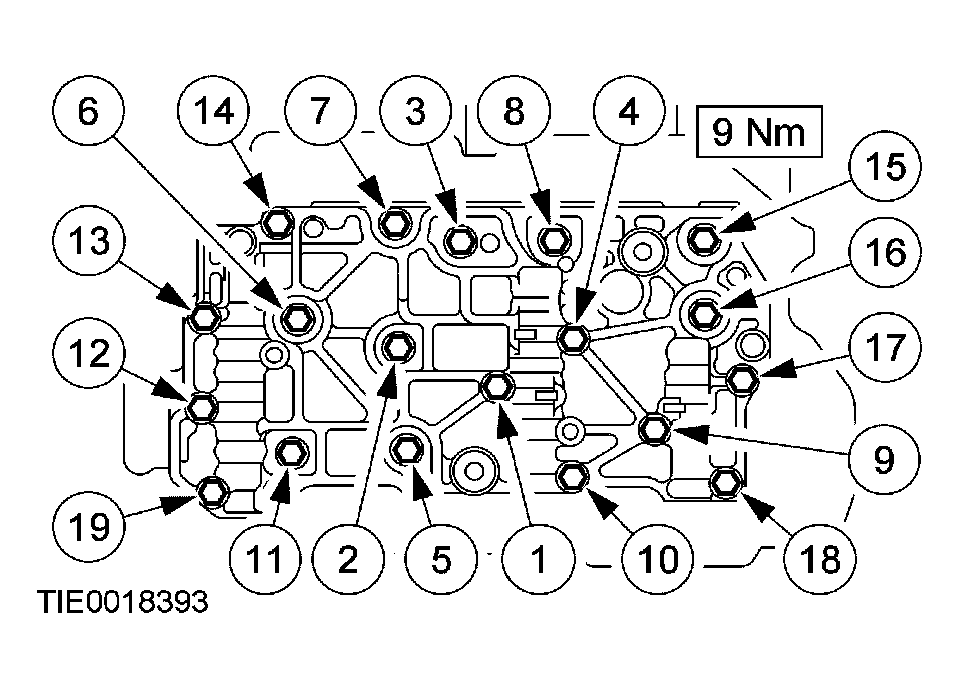 6
14
7
3
8
4
9 Nm
15
13
16
12
17
9
19
11
2
5
1
10
18
TIE0018393