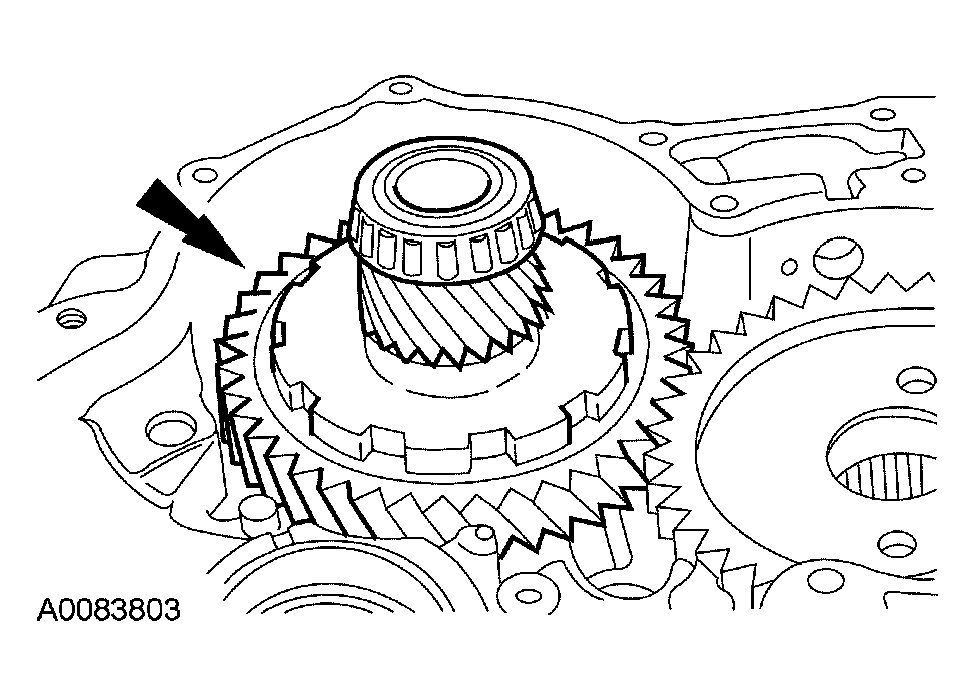 A0083803