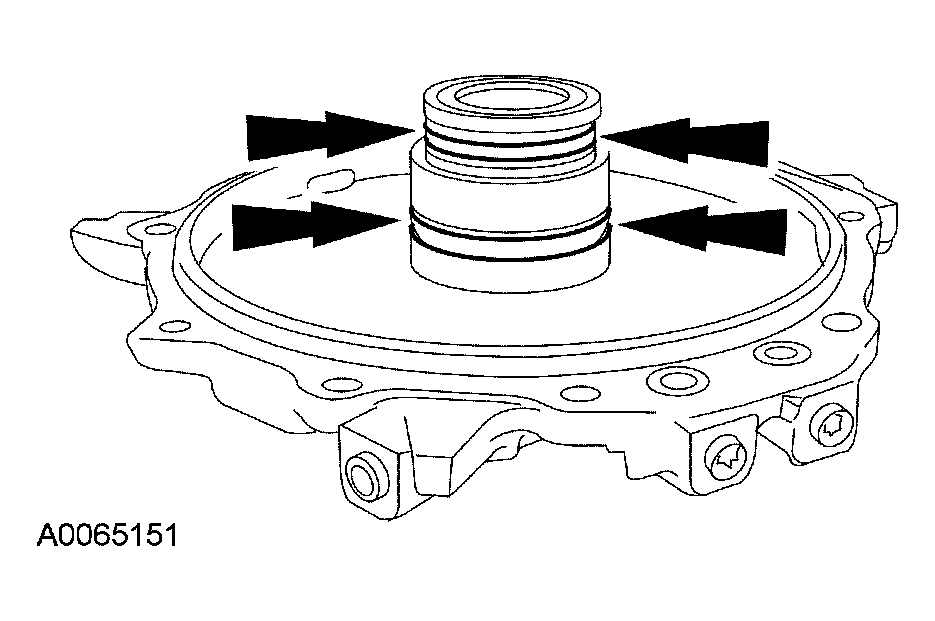 A0065151