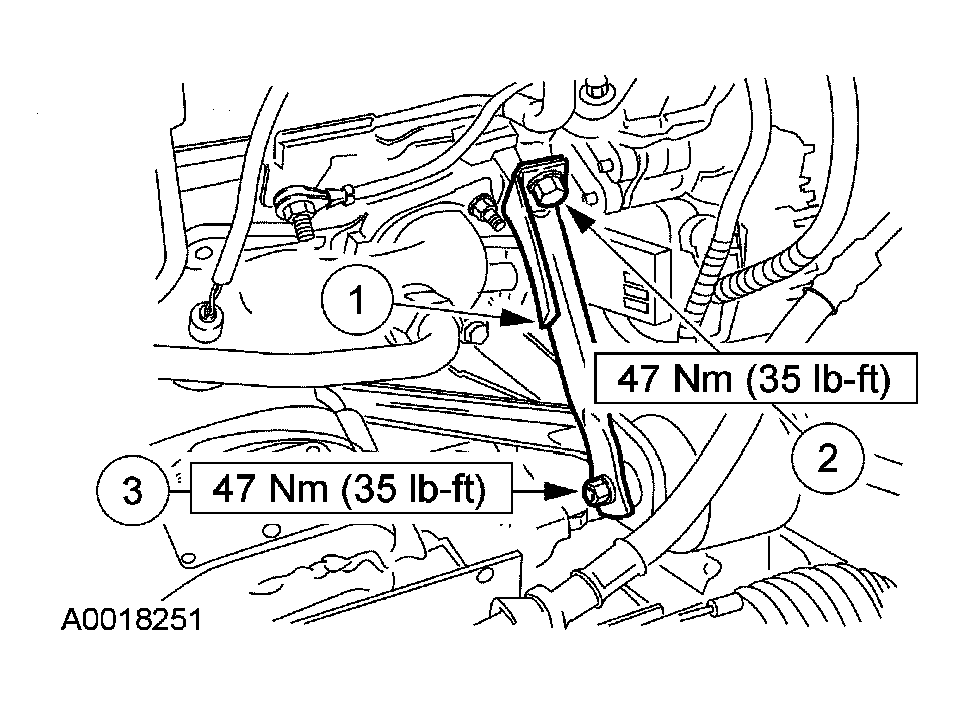 1

47 Nm (35 lb-ft)

2

3

47 Nm (35 lb-ft)

A0018251